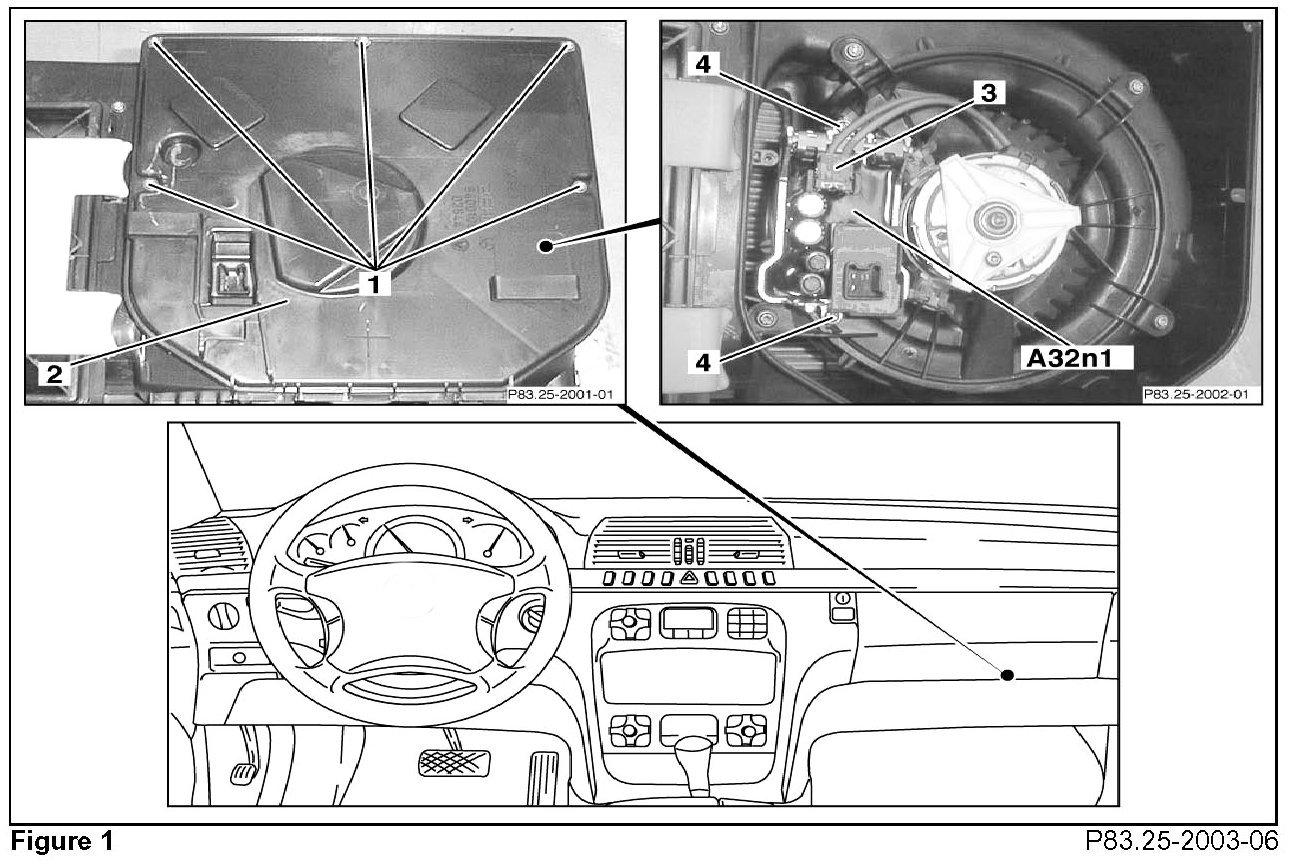 1

2

P83.25-2001-01

4

3

4

A32n1

P83.25-2002-01

Figure 1

P83.25-2003-06