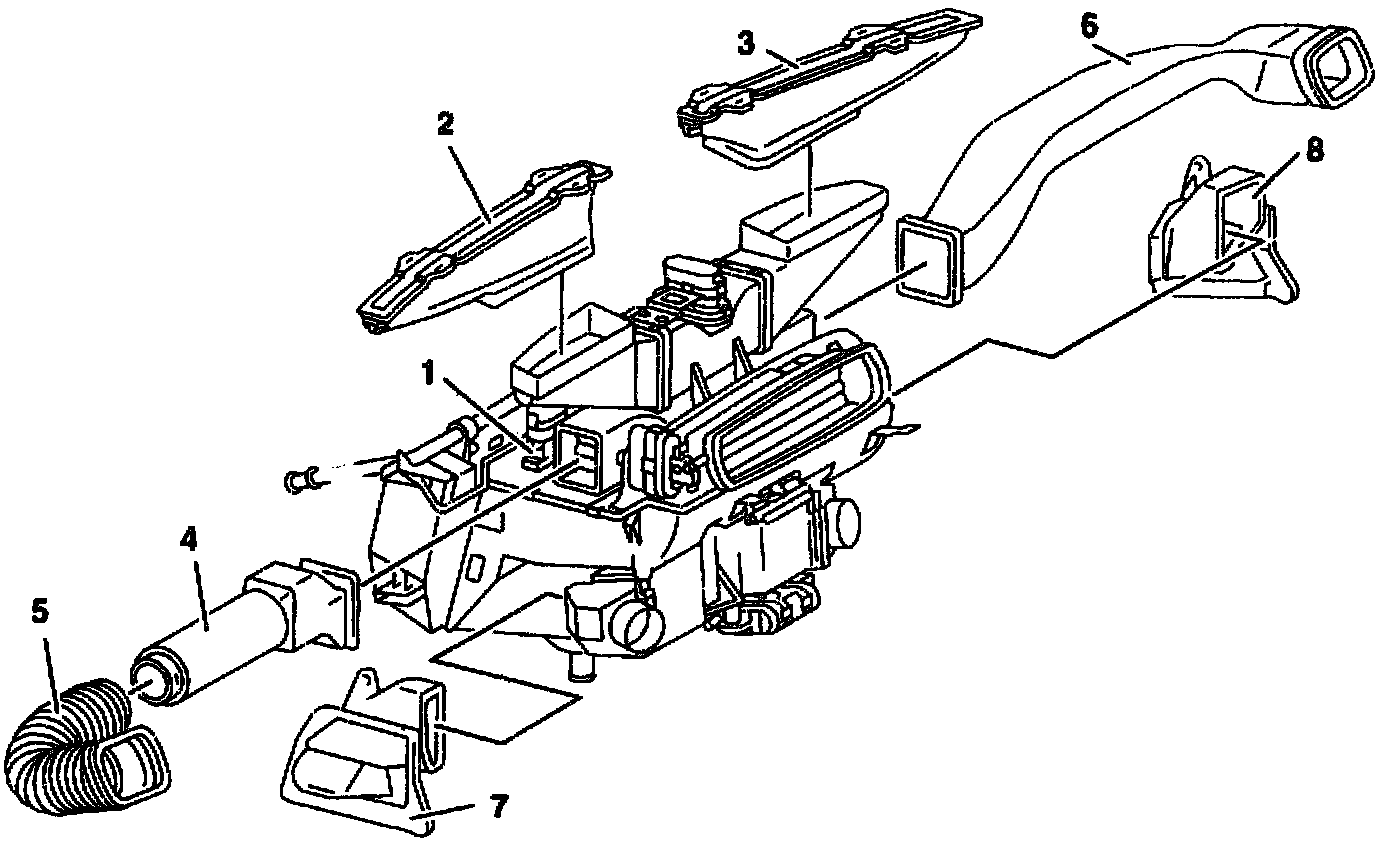 3
6
2
8
1
4
5
7