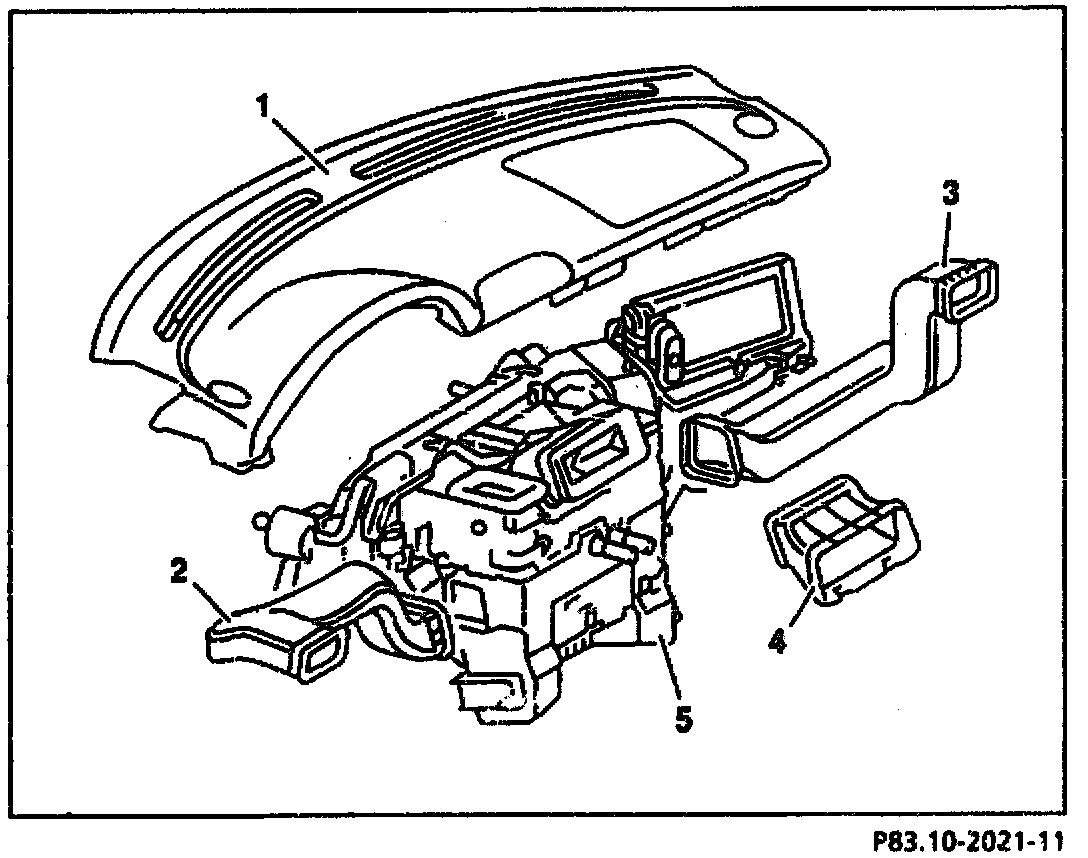 1
3
2
4
5
P83.10-2021-11