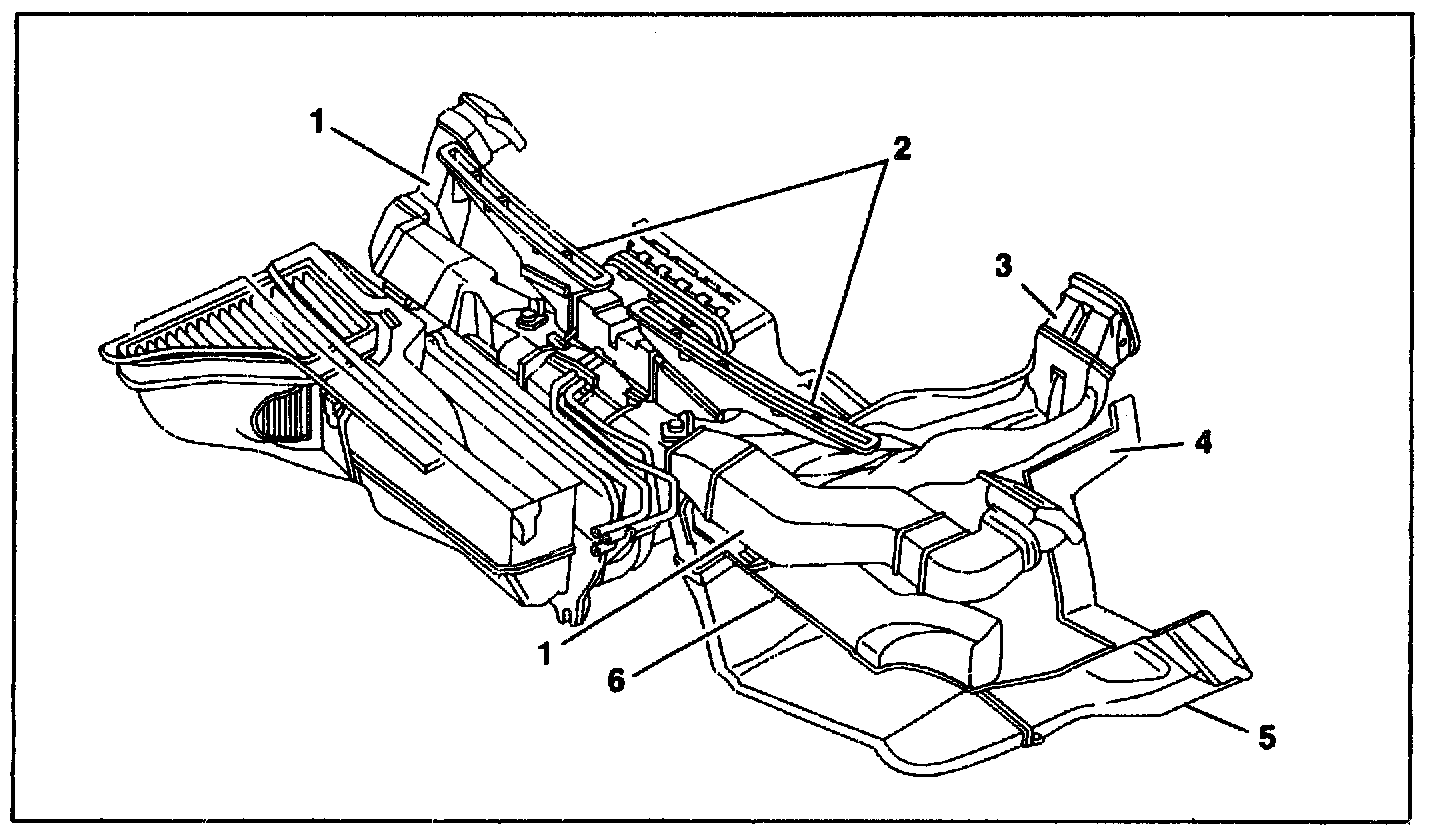 1
2
3
4
1
6
5