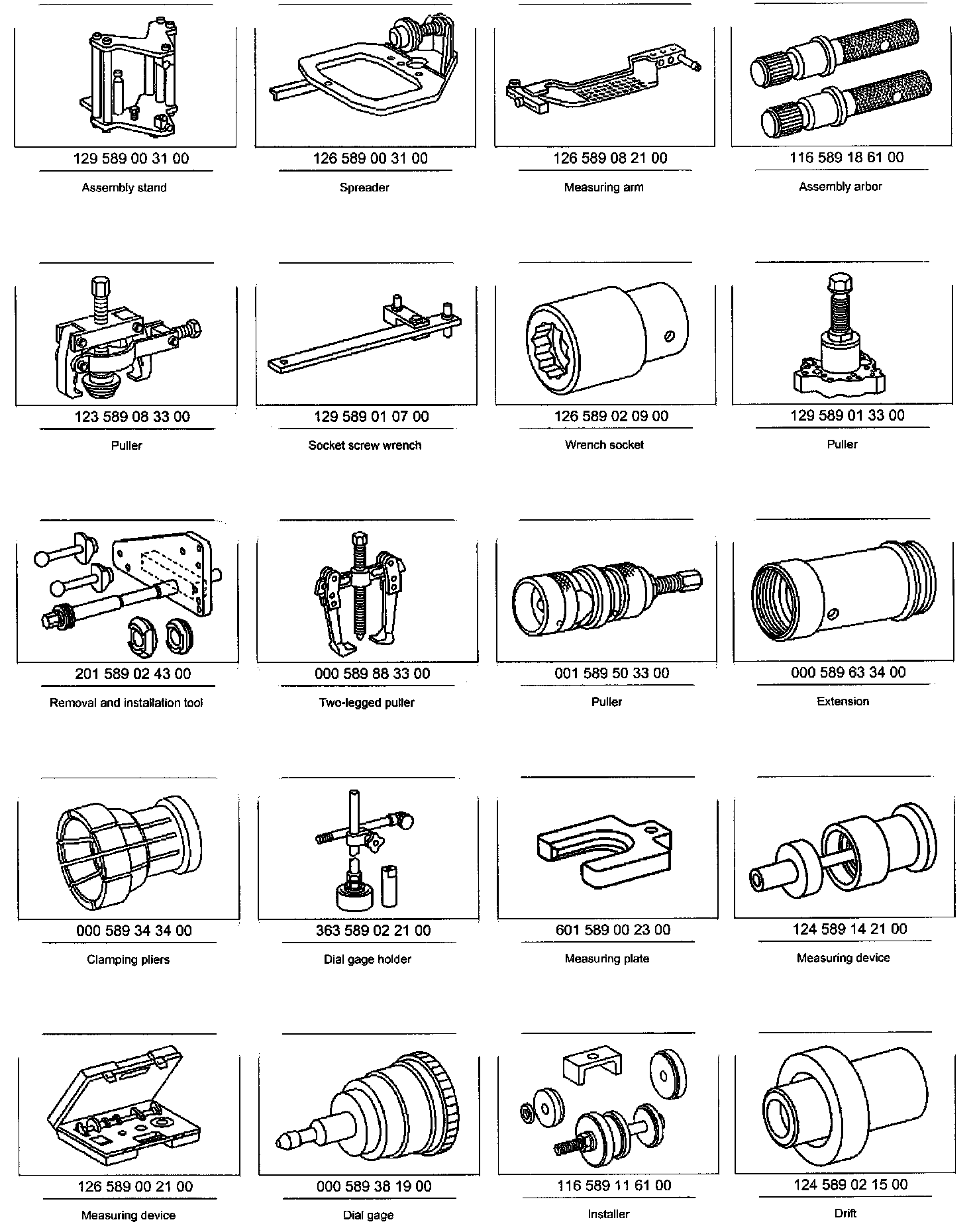 129 589 00 31 00

Assembly stand

126 589 00 31 00

Spreader

126 589 08 21 00

Measuring arm

116 589 18 61 00

Assembly arbor

123 589 08 33 00

Puller

129 589 01 07 00

Socket screw wrench

126 589 02 09 00

Wrench socket

129 589 01 33 00

Puller

201 589 02 43 00

Removal and installation tool

000 589 88 33 00

Two-legged puller

001 589 50 33 00

Puller

000 589 63 34 00

Extension

000 589 34 34 00

Clamping pliers

363 589 02 21 00

Dial gage holder

601 589 00 23 00

Measuring plate

124 589 14 21 00

Measuring device

126 589 00 21 00

Measuring device

000 589 38 19 00

Dial gage

116 589 11 61 00

Installer

124 589 02 15 00

Drift