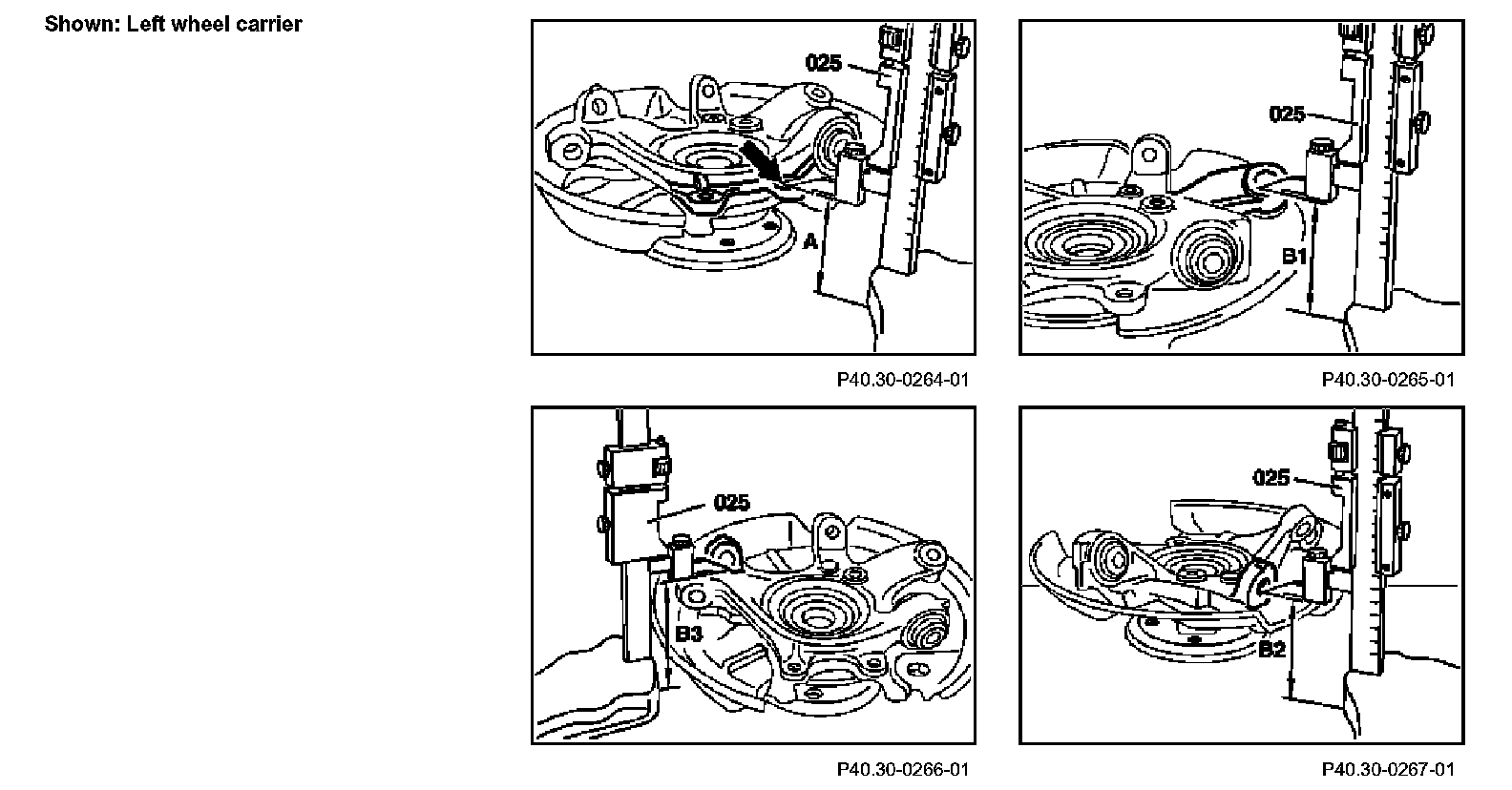 Shown: Left wheel carrier

025

A

P40.30-0264-01

025

B1

P40.30-0265-01

025

B3

P40.30-0266-01

025

B2

P40.30-0267-01