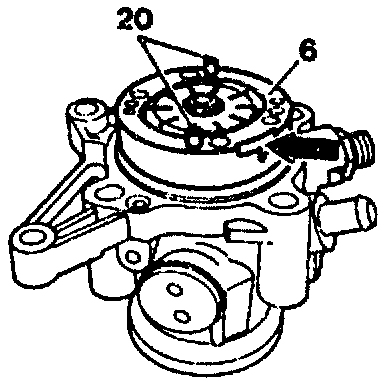 20
6