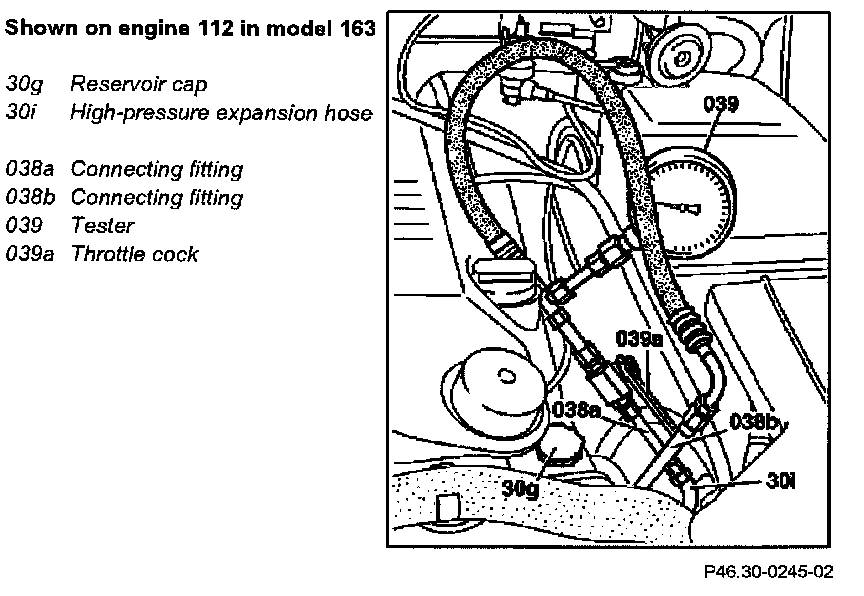 Shown on engine 112 in model 163

30g Reservoir cap
30i High-pressure expansion hose

038a Connecting fitting
038b Connecting fitting
039 Tester
039a Throttle cock

039
039a
038a
038b
30g
30i

P46.30-0245-02