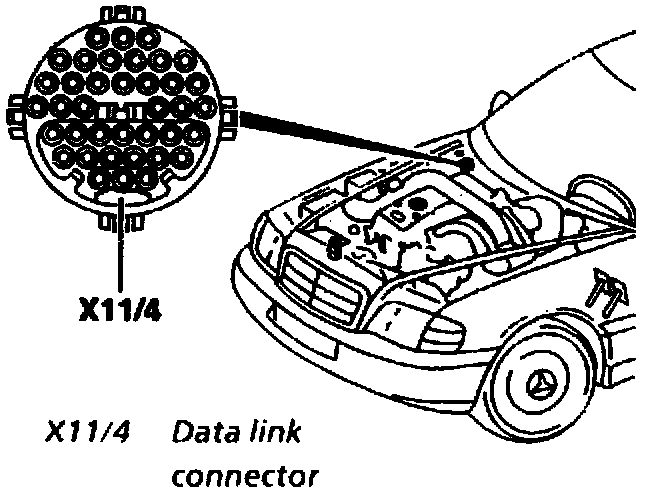 X11/4

X11/4 Data link connector