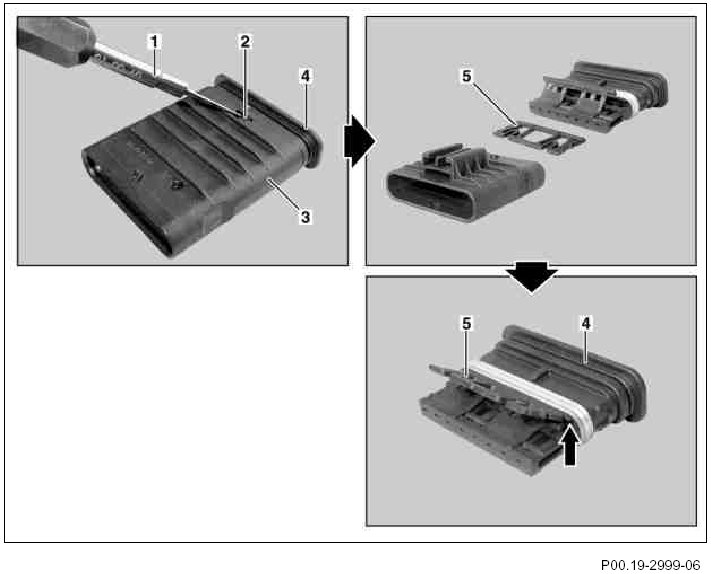 1
2
4
3
5
5
4
P00.19-2999-06