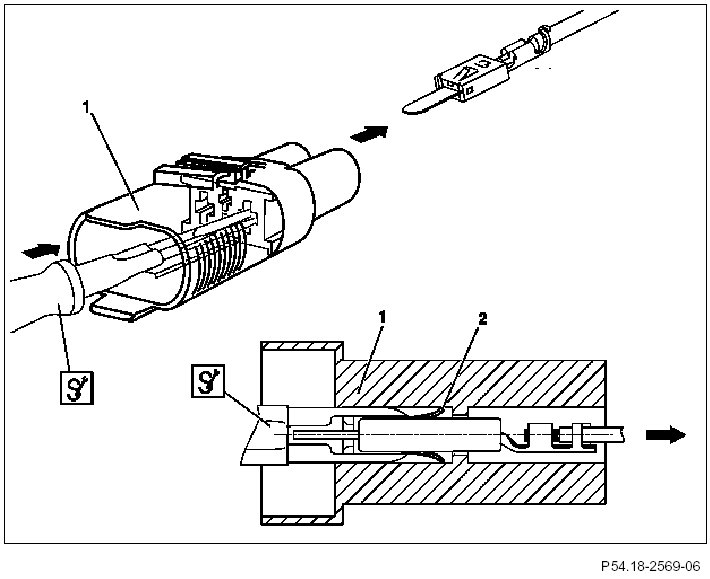 1

1

2

P54.18-2569-06