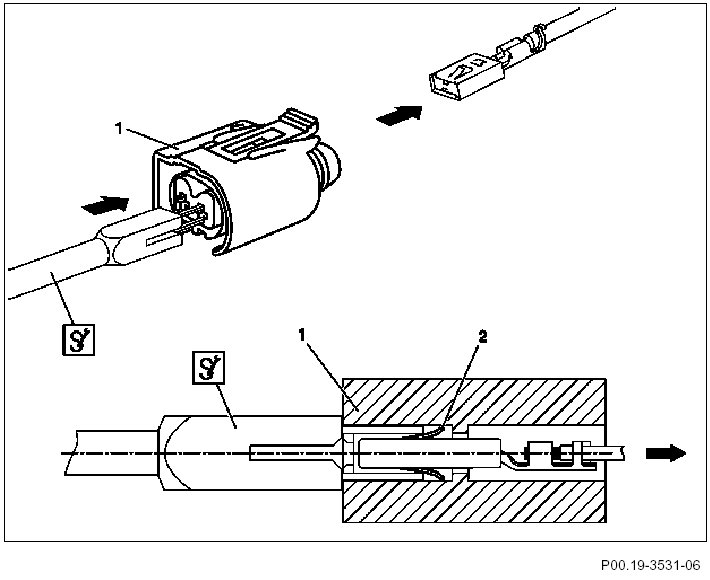 1

1

2

P00.19-3531-06