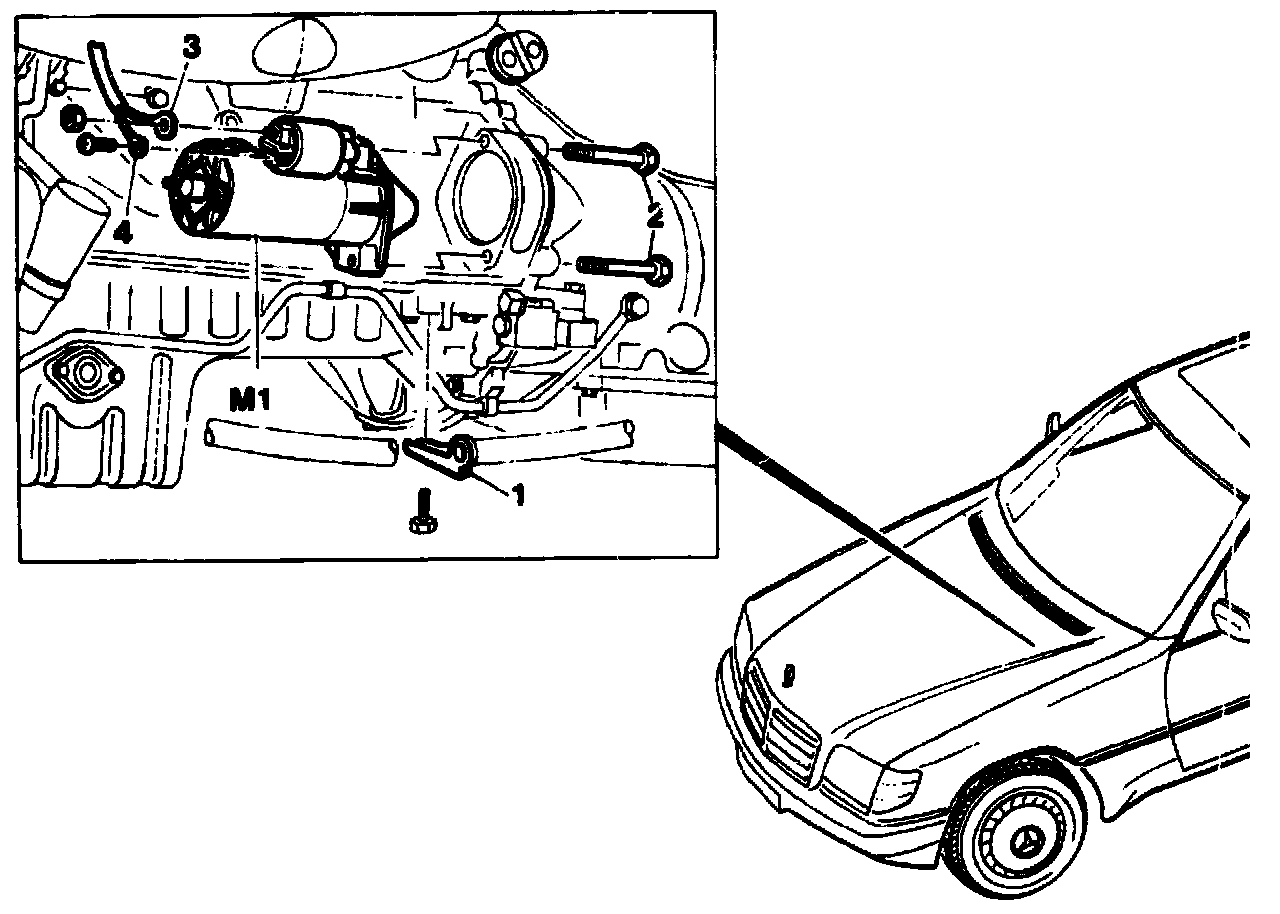 3
4
2
M1
1