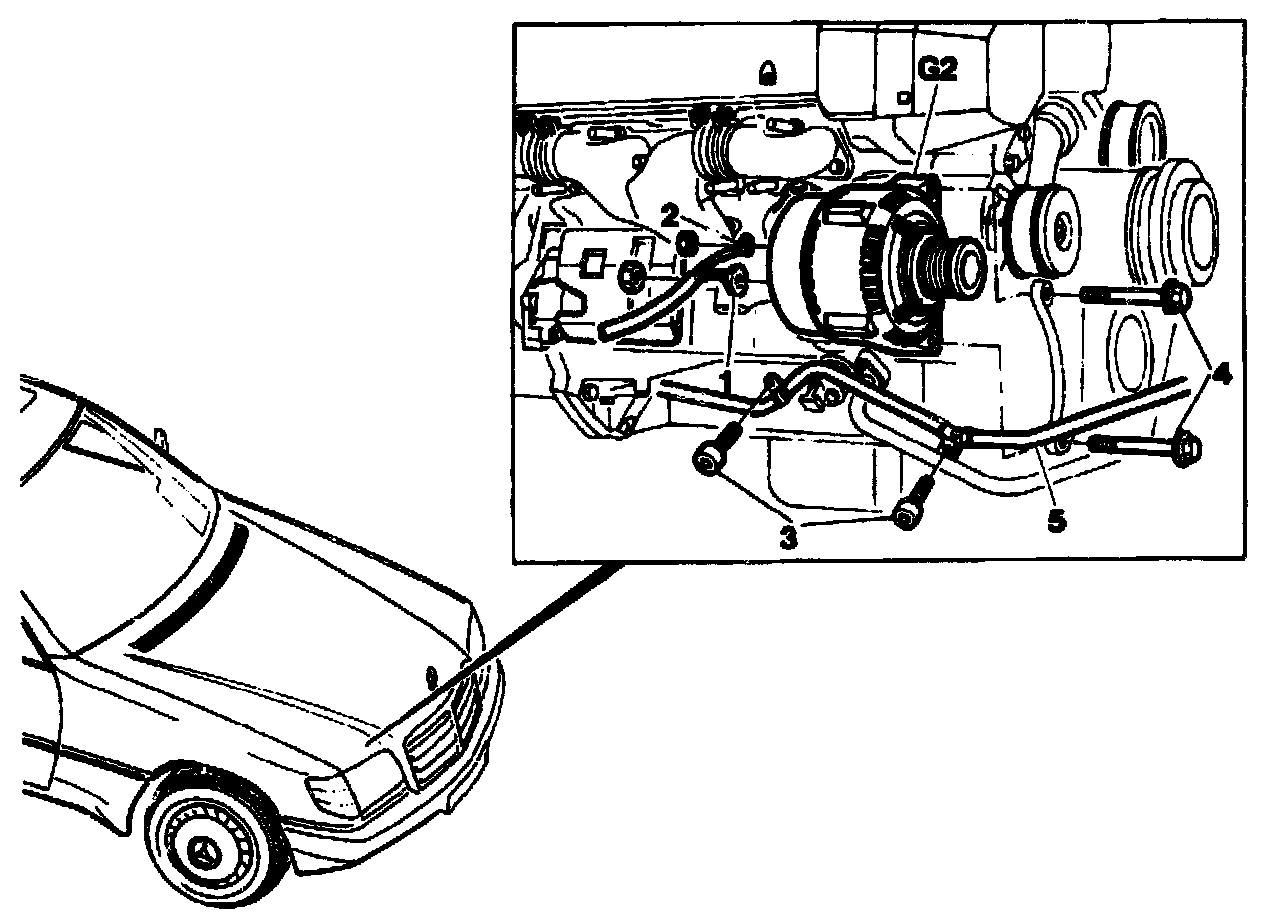 G2
2
1
4
3
5