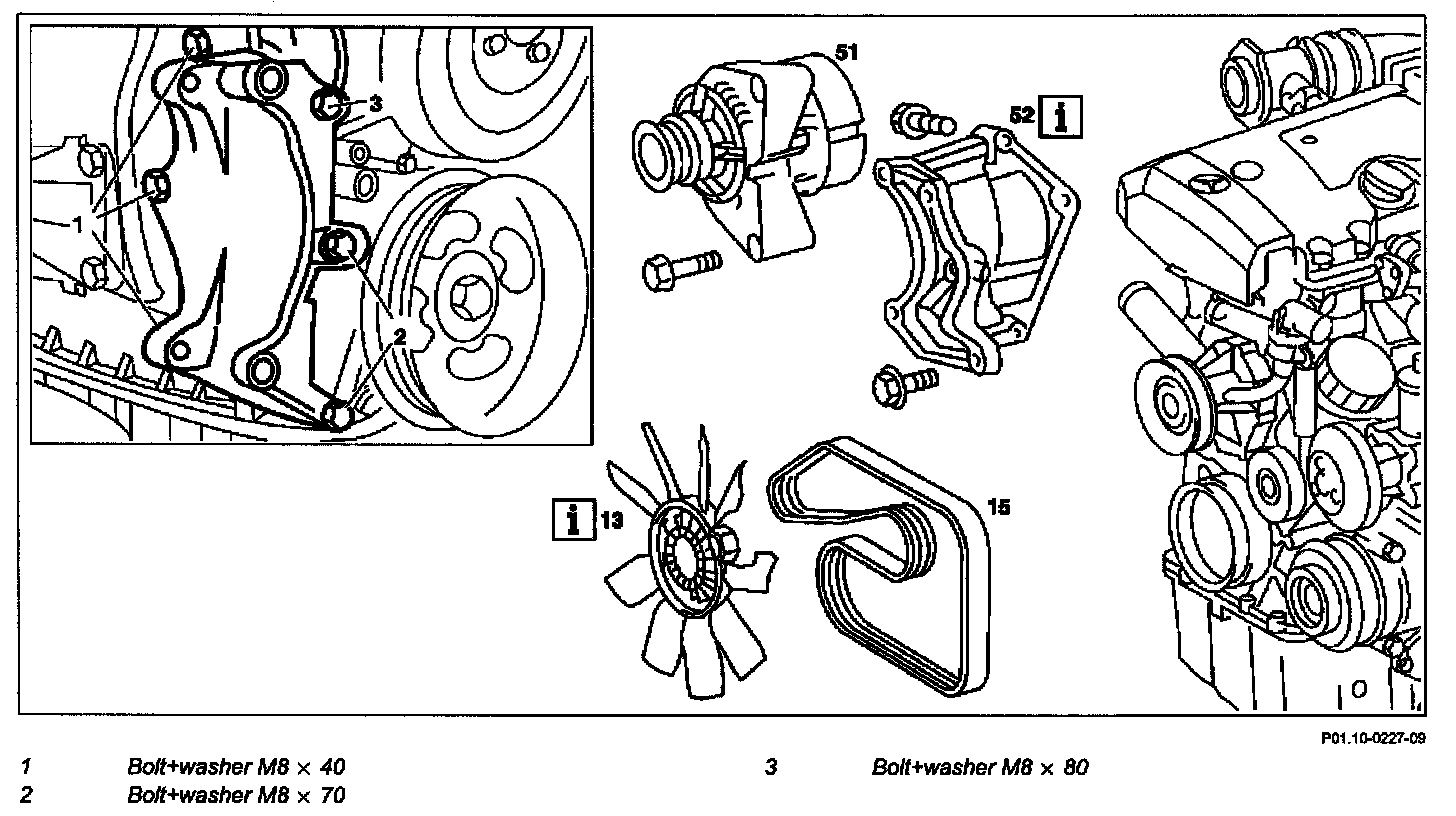 3

1

2

51

52 i

i 13

15

P01.10-0227-09

1 Bolt+washer M8 × 40
2 Bolt+washer M8 × 70
3 Bolt+washer M8 × 80