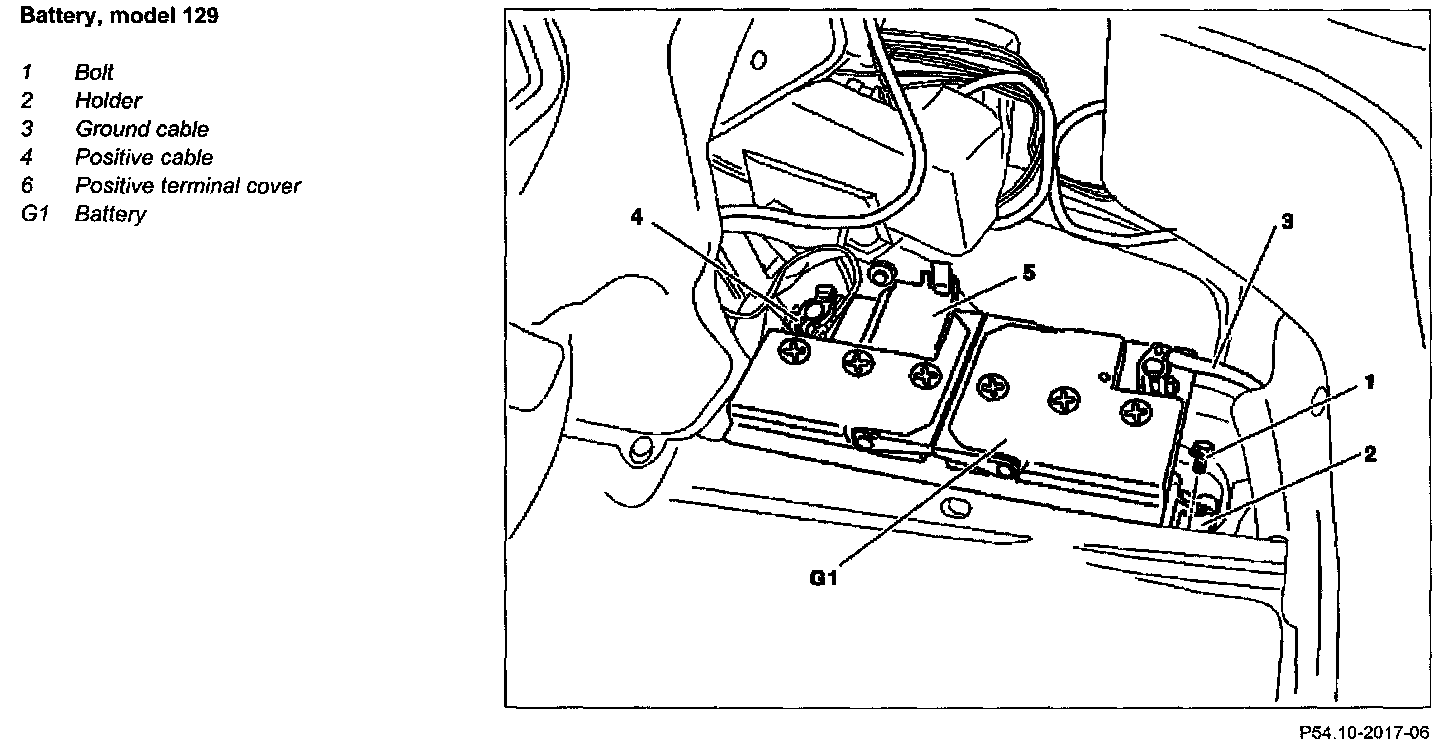 Battery, model 129

1 Bolt
2 Holder
3 Ground cable
4 Positive cable
6 Positive terminal cover
G1 Battery

4
5
3
1
2
G1

P54.10-2017-06