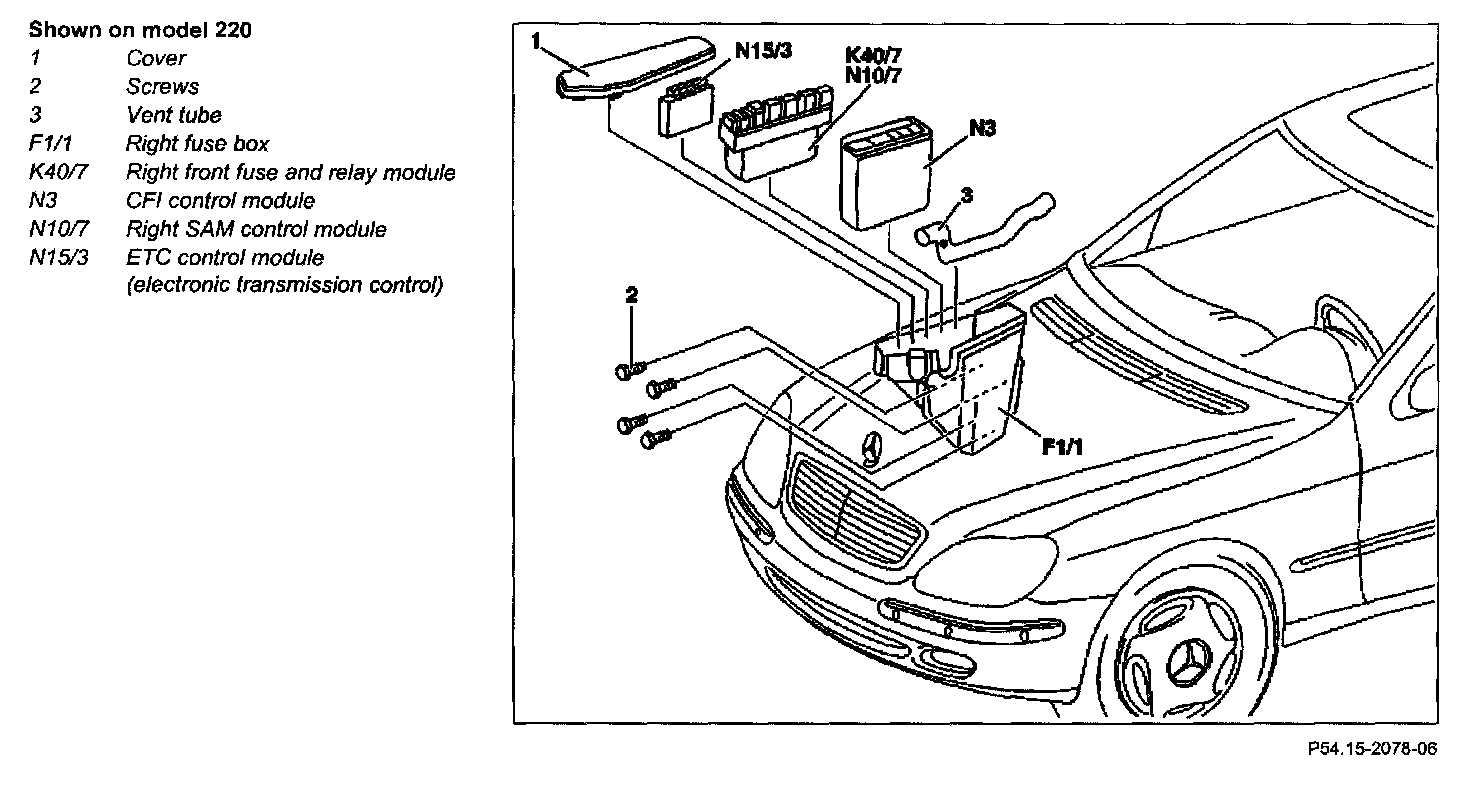 Shown on model 220

| | |
|---|---|
| 1 | Cover |
| 2 | Screws |
| 3 | Vent tube |
| F1/1 | Right fuse box |
| K40/7 | Right front fuse and relay module |
| N3 | CFI control module |
| N10/7 | Right SAM control module |
| N15/3 | ETC control module (electronic transmission control) |

1
N15/3
K40/7
N10/7
N3
3
2
F1/1

P54.15-2078-06