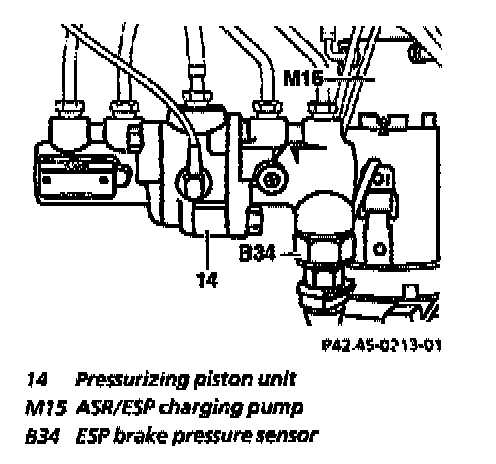 M15

B34

14

P42.45-0213-01

14 Pressurizing piston unit
M15 ASR/ESP charging pump
B34 ESP brake pressure sensor