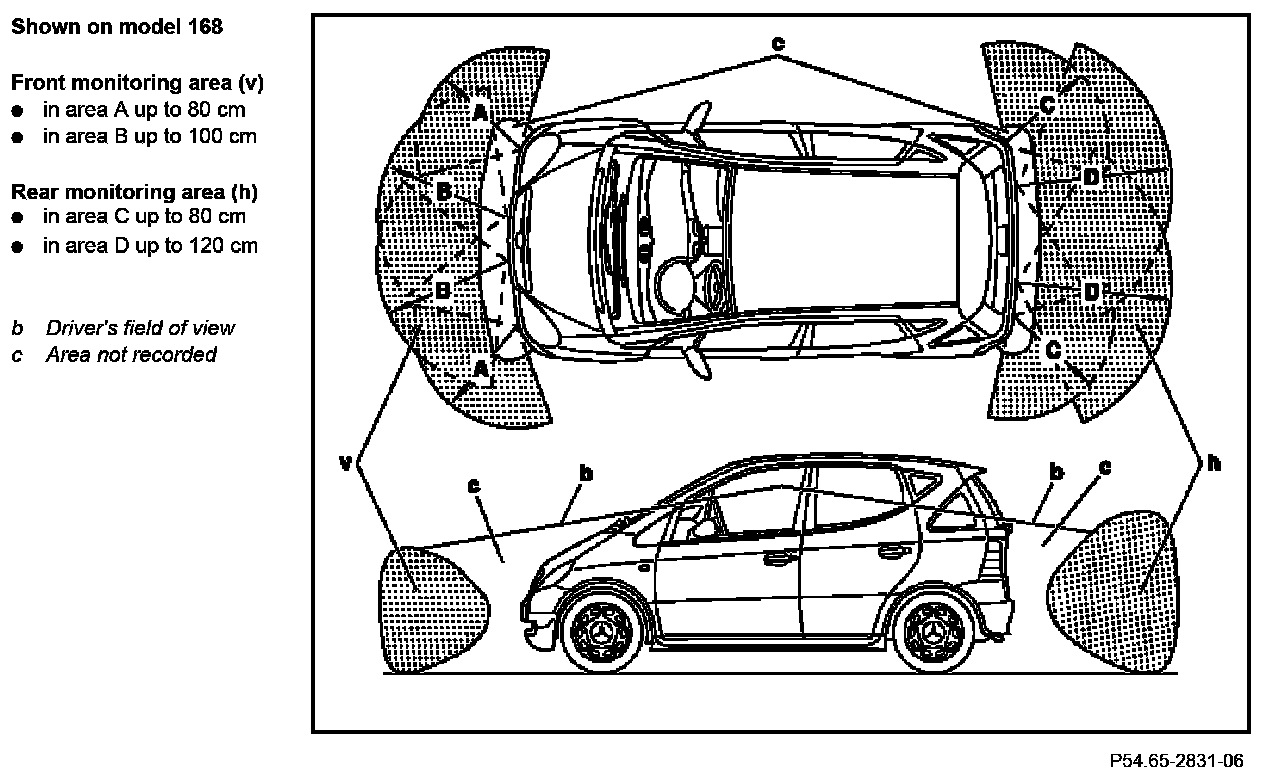 Shown on model 168

Front monitoring area (v)
● in area A up to 80 cm
● in area B up to 100 cm

Rear monitoring area (h)
● in area C up to 80 cm
● in area D up to 120 cm

b Driver's field of view
c Area not recorded

c
A
B
B
A
C
D
D
C
v
c
b
b
c
h

P54.65-2831-06