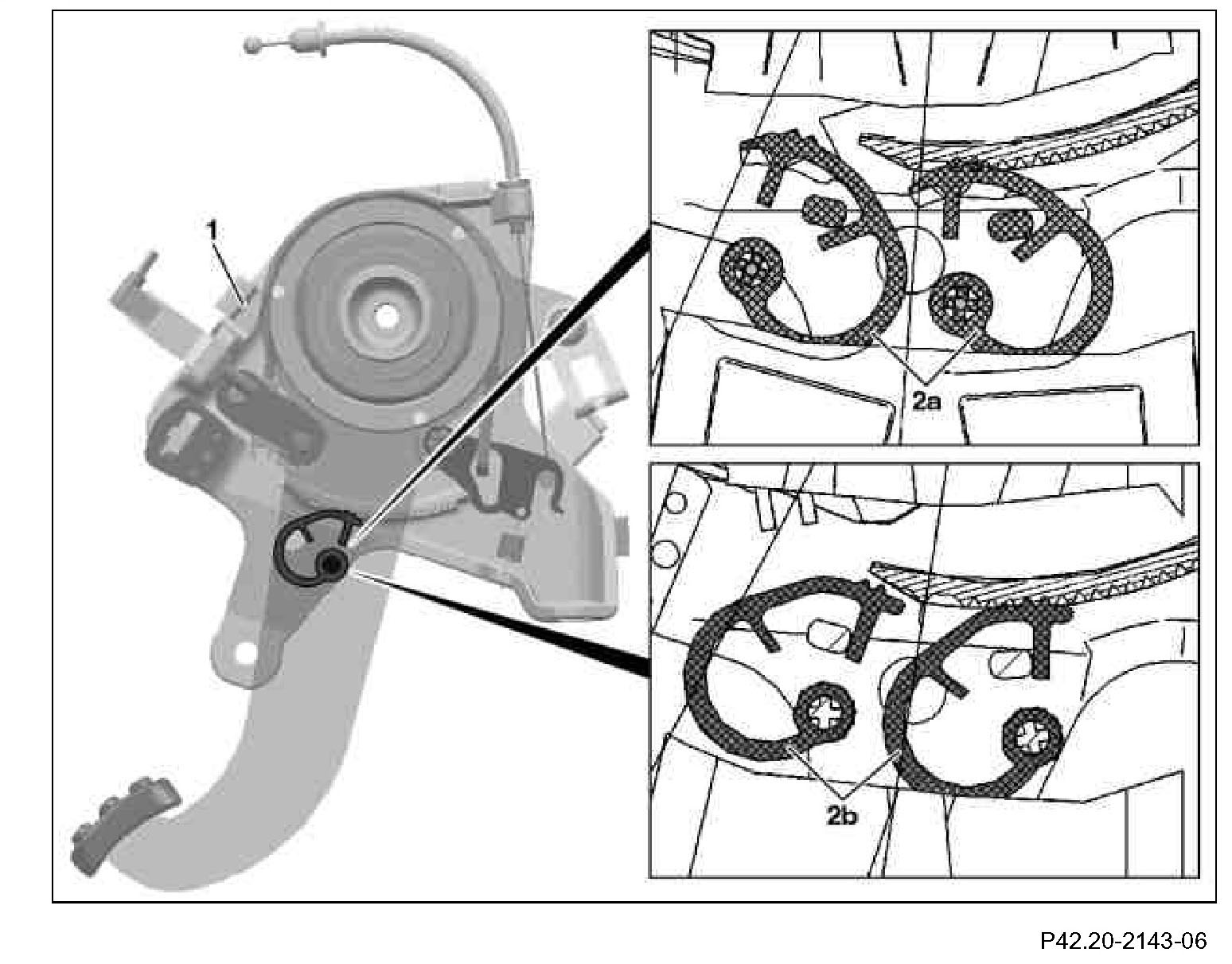 1

2a

2b

P42.20-2143-06