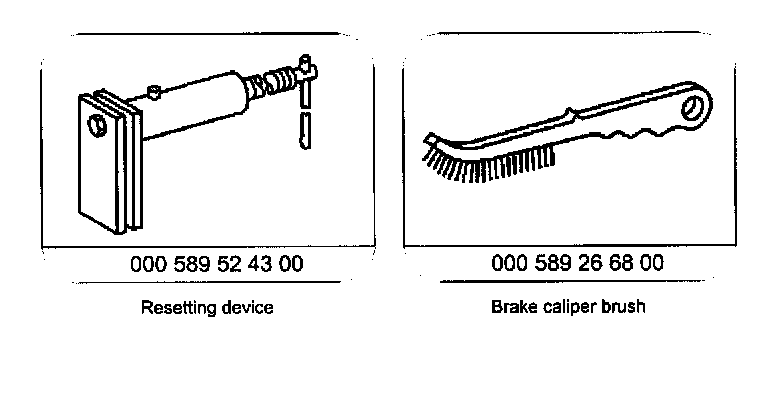 000 589 52 43 00

Resetting device

000 589 26 68 00

Brake caliper brush