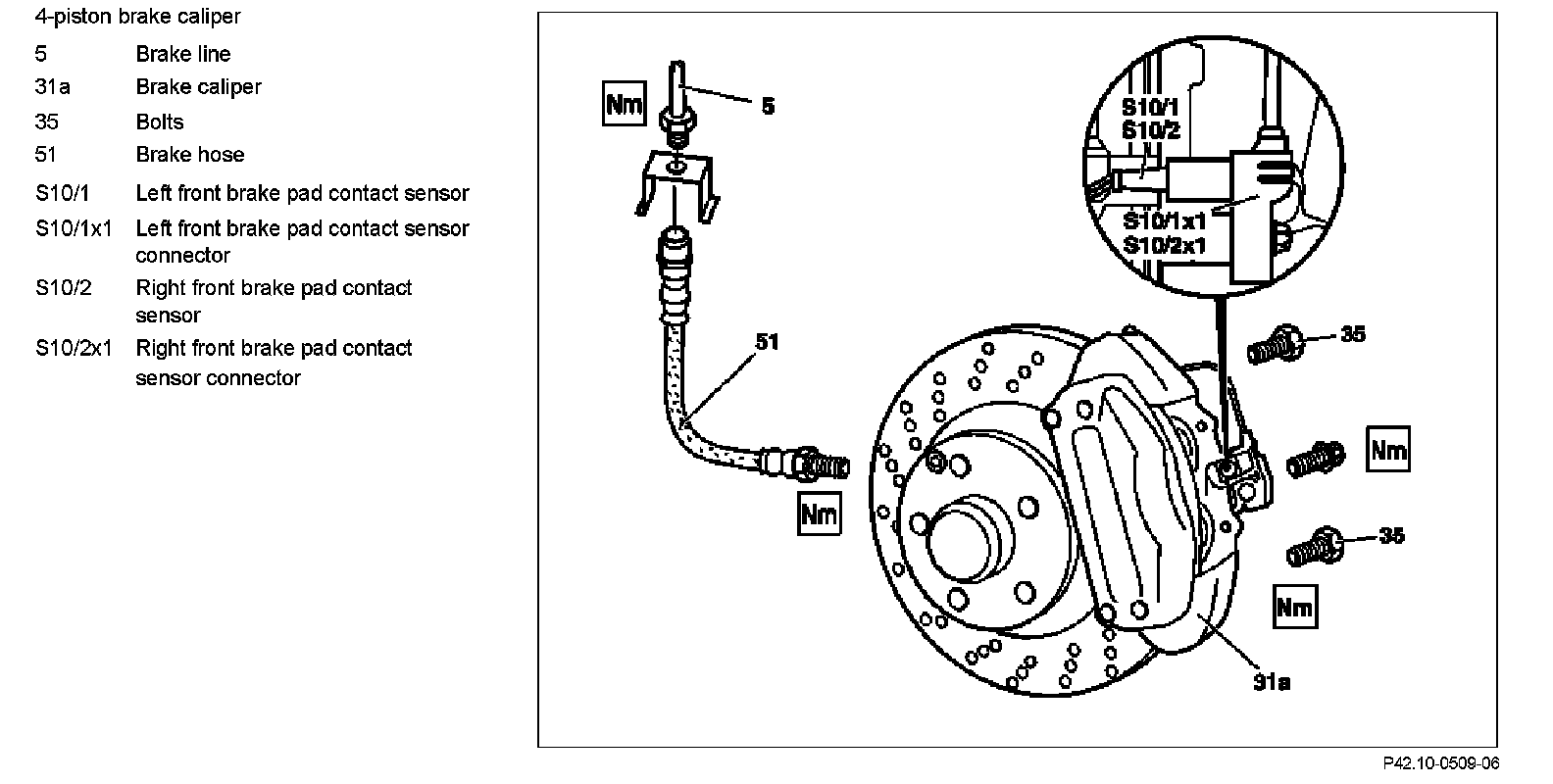 4-piston brake caliper

| | |
|---|---|
| 5 | Brake line |
| 31a | Brake caliper |
| 35 | Bolts |
| 51 | Brake hose |
| S10/1 | Left front brake pad contact sensor |
| S10/1x1 | Left front brake pad contact sensor connector |
| S10/2 | Right front brake pad contact sensor |
| S10/2x1 | Right front brake pad contact sensor connector |

Nm
5
S10/1
S10/2
S10/1x1
S10/2x1
51
35
Nm
Nm
35
Nm
31a

P42.10-0509-06