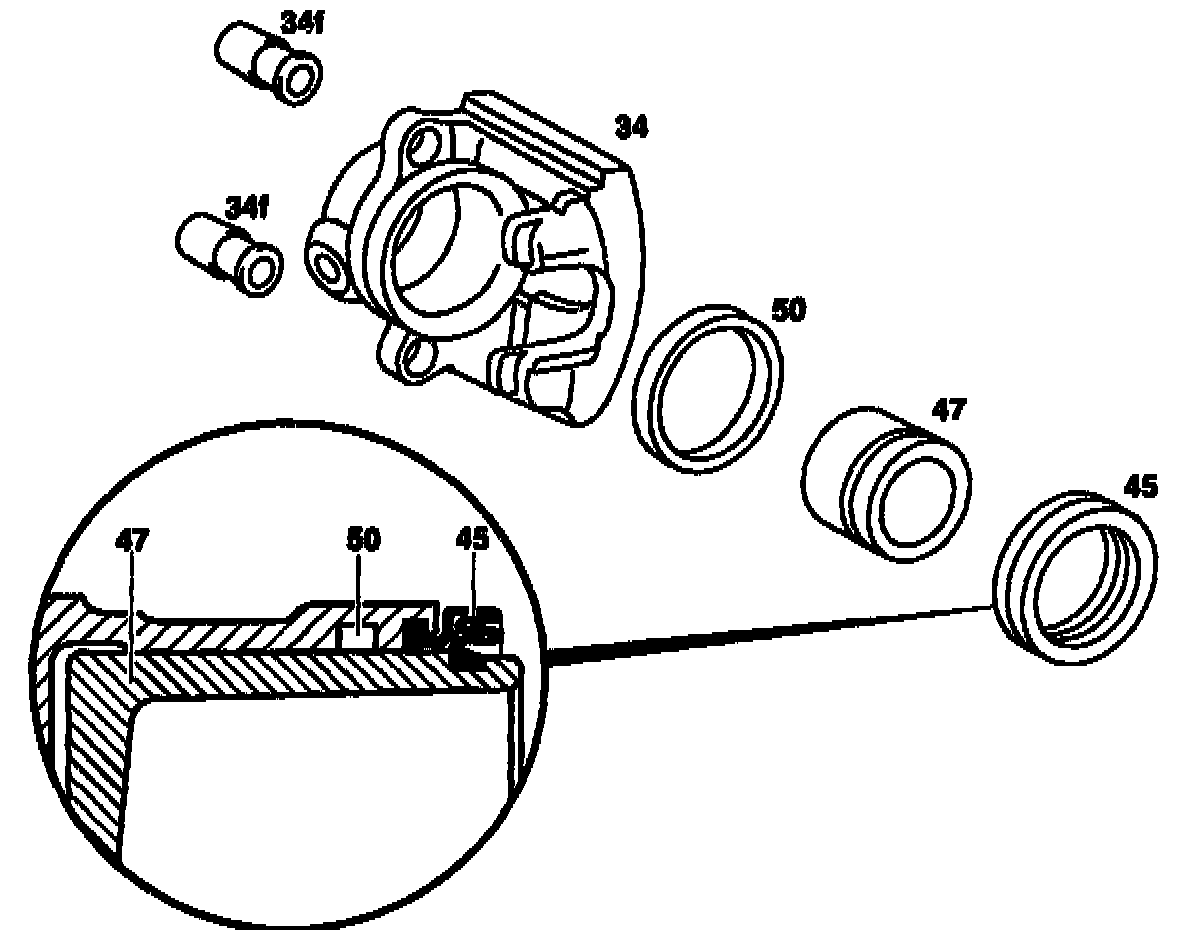 34f
34
34f
50
47
45
47
50
45