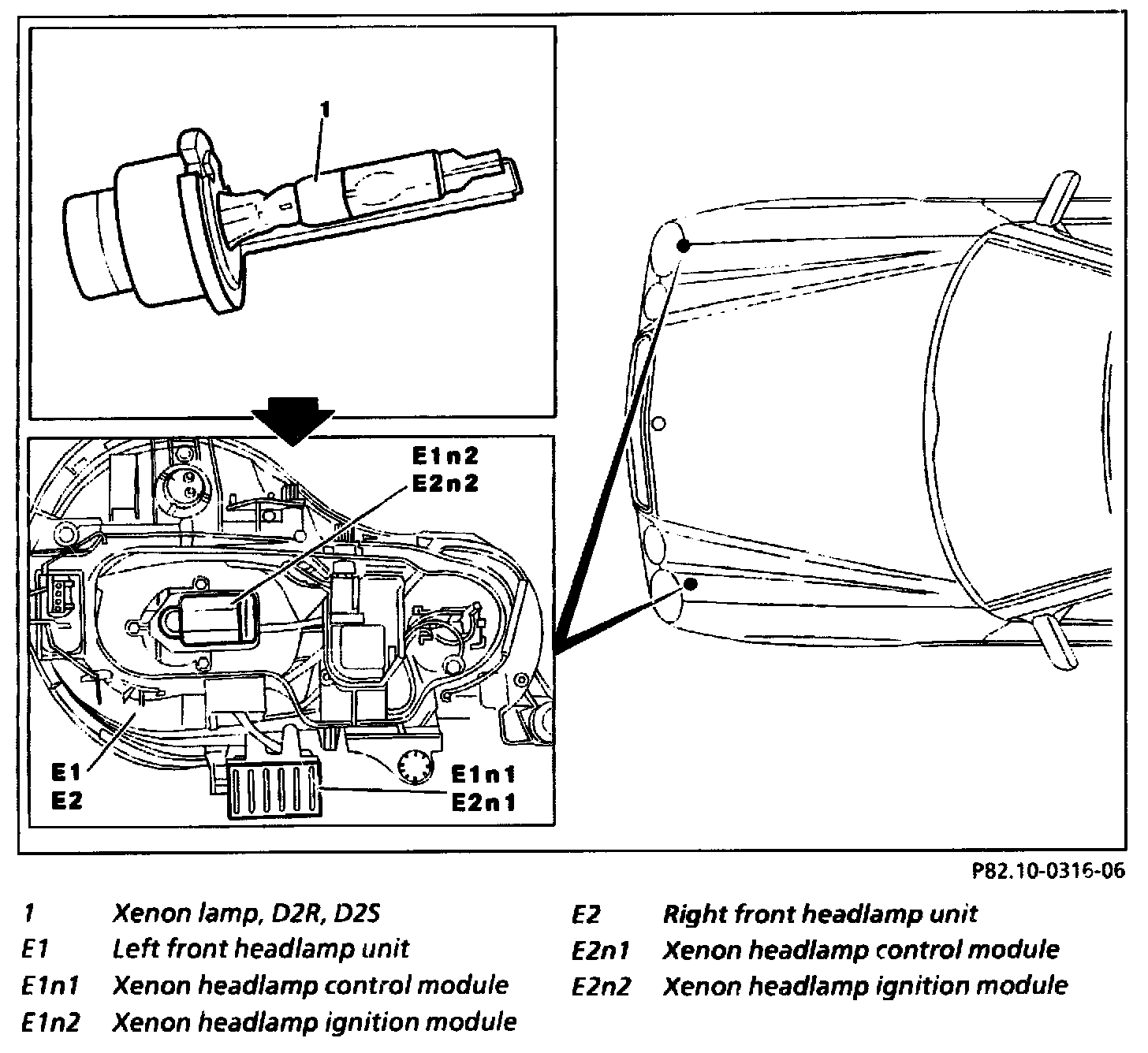 1

E1n2
E2n2

E1
E2

E1n1
E2n1

P82.10-0316-06

1 Xenon lamp, D2R, D2S
E1 Left front headlamp unit
E1n1 Xenon headlamp control module
E1n2 Xenon headlamp ignition module

E2 Right front headlamp unit
E2n1 Xenon headlamp control module
E2n2 Xenon headlamp ignition module