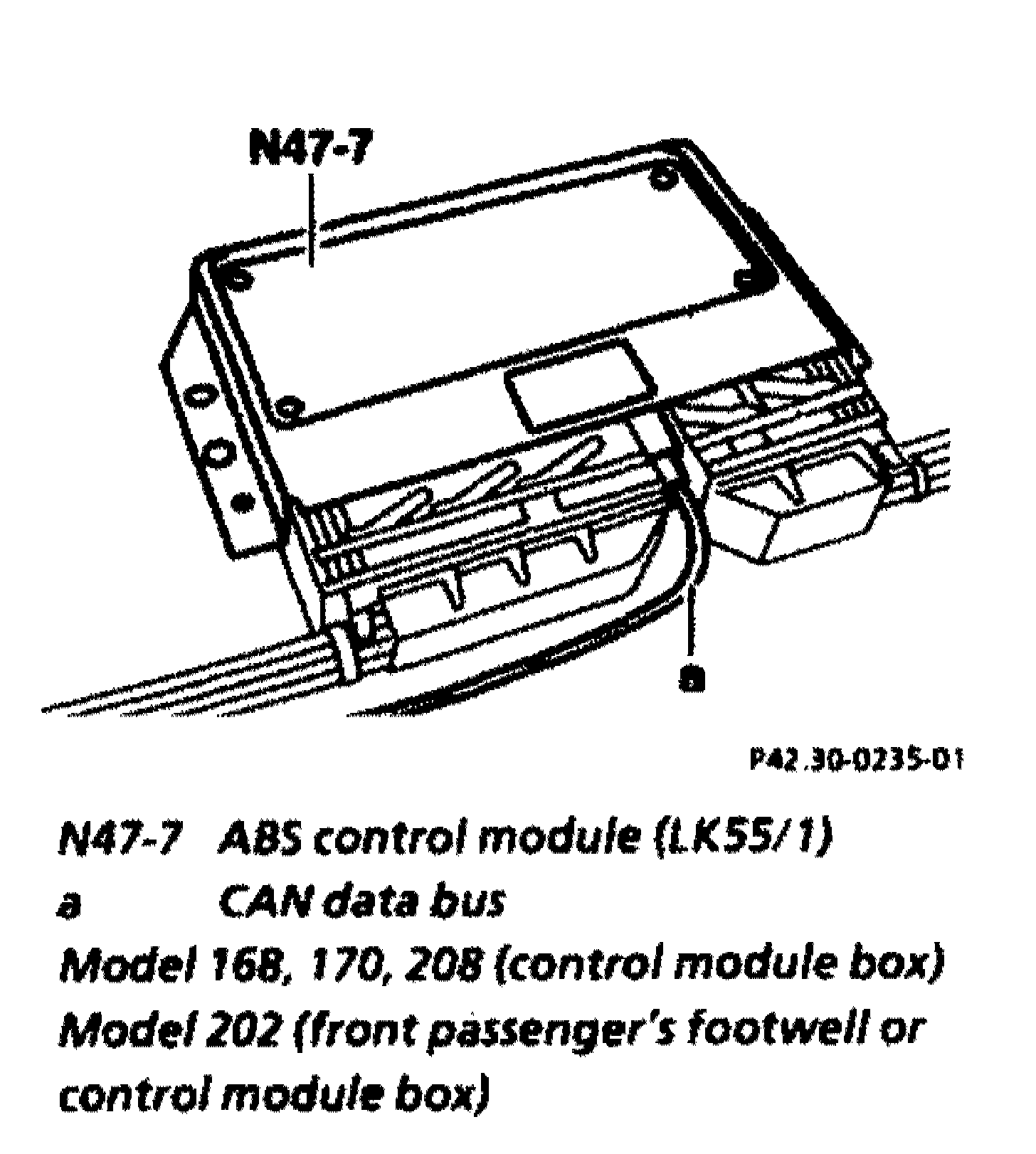 N47-7

a

P42.30-0235-01

N47-7 ABS control module (LK55/1)
a CAN data bus
Model 168, 170, 208 (control module box)
Model 202 (front passenger's footwell or control module box)