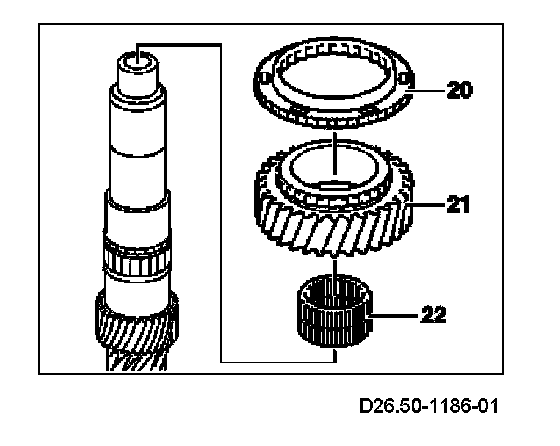 20
21
22
D26.50-1186-01