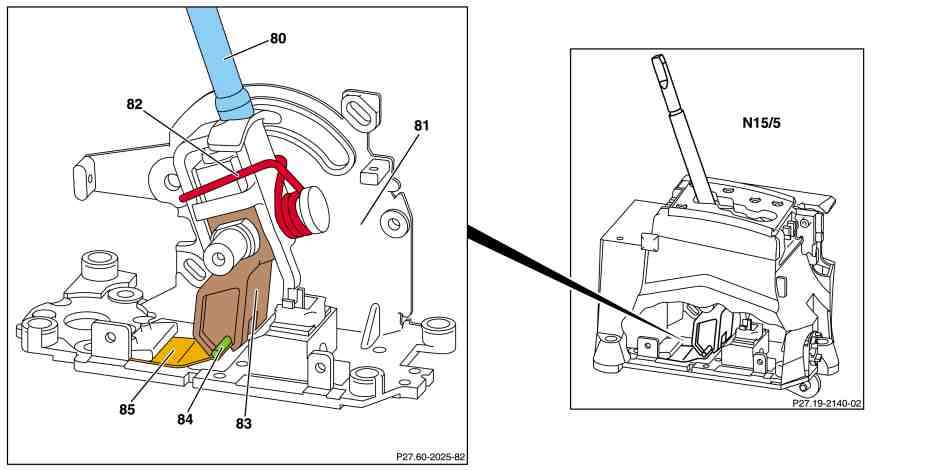 80
82
81
85
84
83
P27.60-2025-82
N15/5
P27.19-2140-02