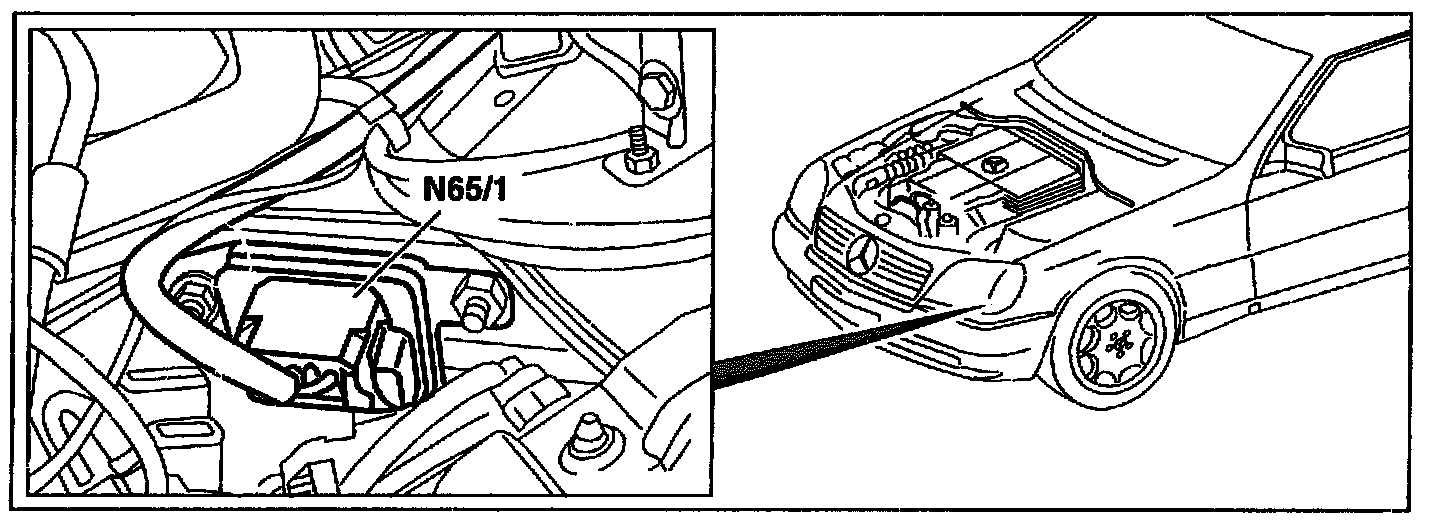 N65/1