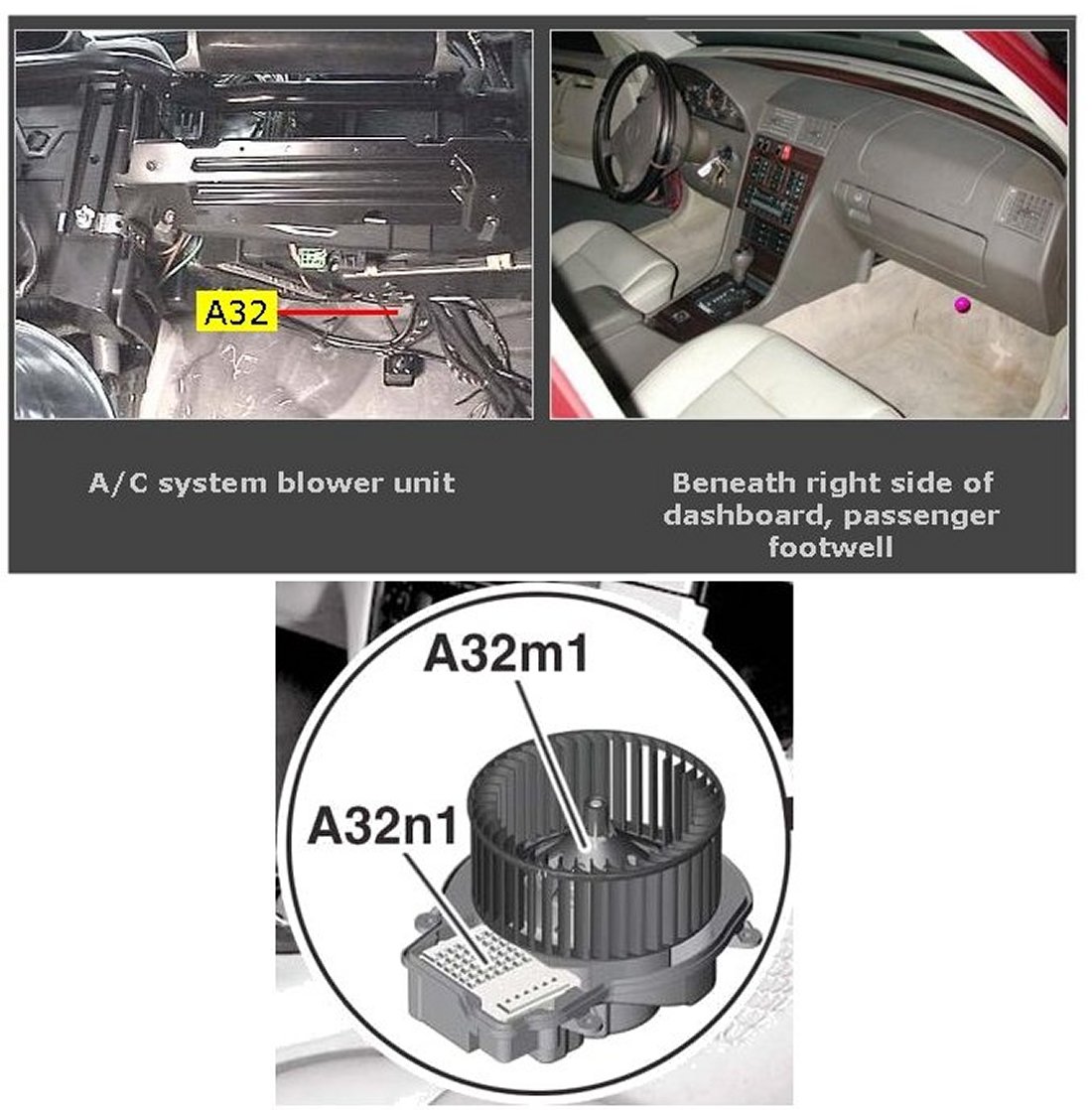 A32

A/C system blower unit

Beneath right side of dashboard, passenger footwell

A32m1

A32n1