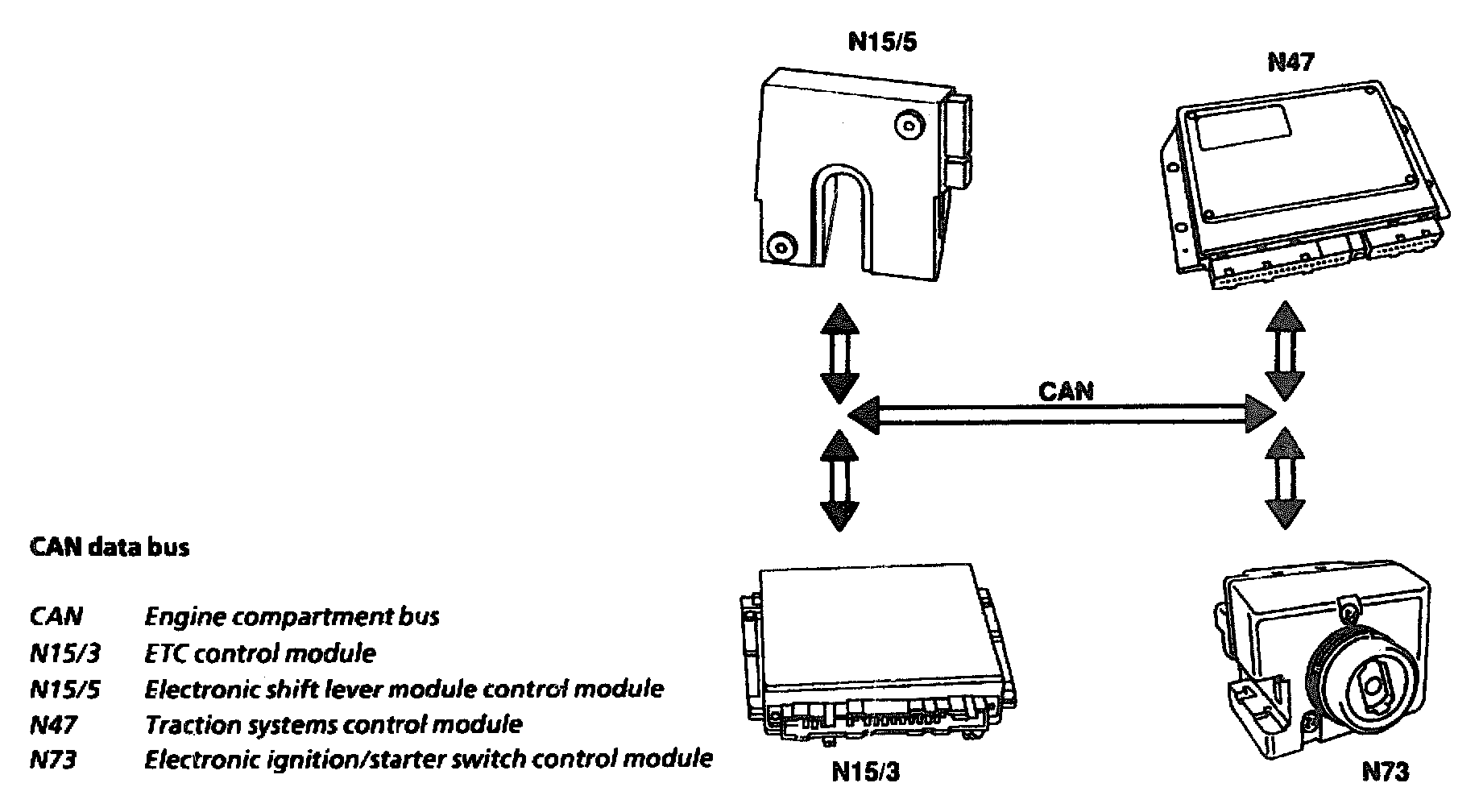 N15/5

N47

CAN

CAN data bus

CAN Engine compartment bus
N15/3 ETC control module
N15/5 Electronic shift lever module control module
N47 Traction systems control module
N73 Electronic ignition/starter switch control module

N15/3

N73