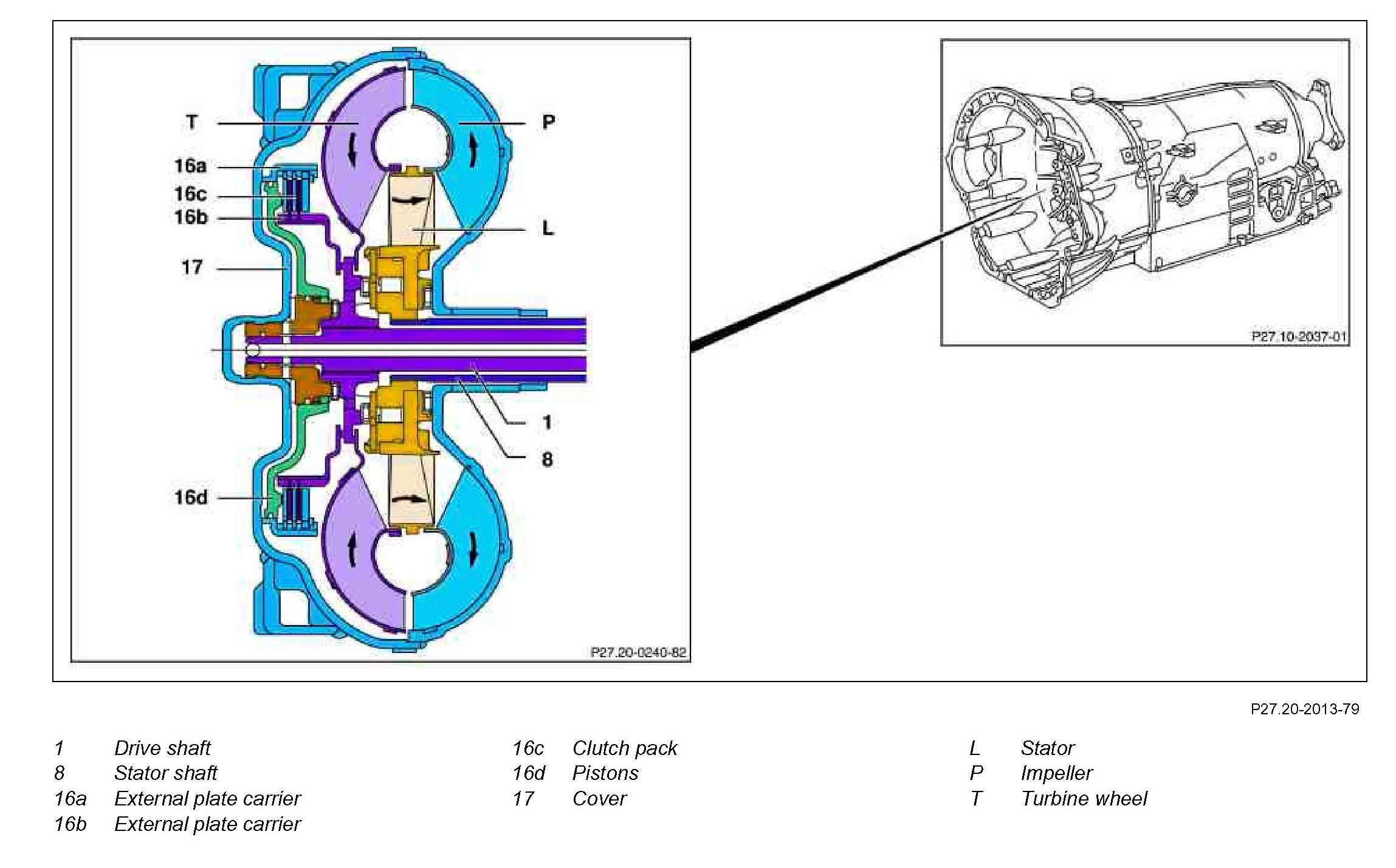 T
P
16a
16c
16b
L
17
1
8
16d
P27.20-0240-82

P27.10-2037-01

P27.20-2013-79

1 Drive shaft
8 Stator shaft
16a External plate carrier
16b External plate carrier

16c Clutch pack
16d Pistons
17 Cover

L Stator
P Impeller
T Turbine wheel