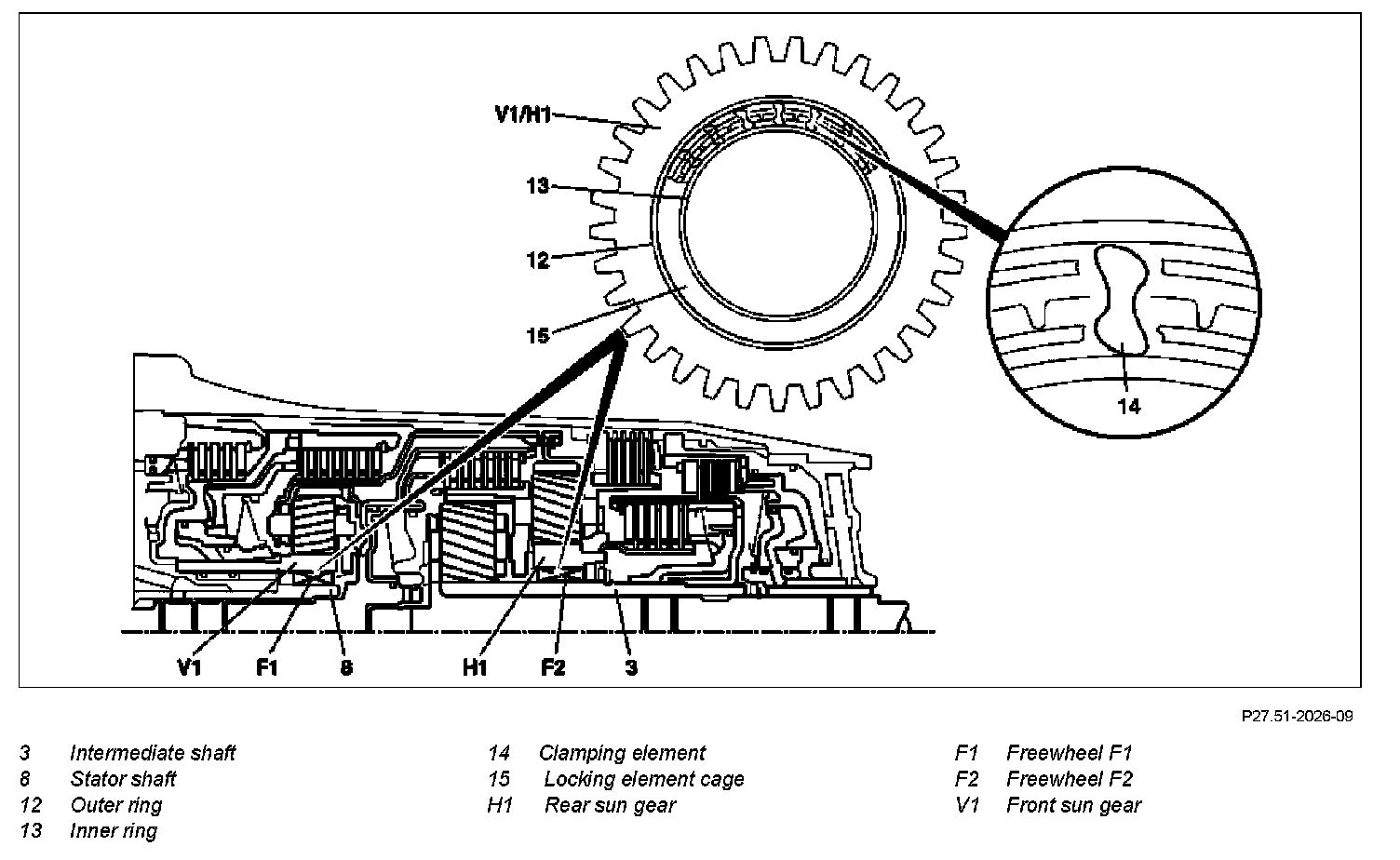 V1/H1
13
12
15
14
V1
F1
8
H1
F2
3

P27.51-2026-09

3 Intermediate shaft
8 Stator shaft
12 Outer ring
13 Inner ring

14 Clamping element
15 Locking element cage
H1 Rear sun gear

F1 Freewheel F1
F2 Freewheel F2
V1 Front sun gear