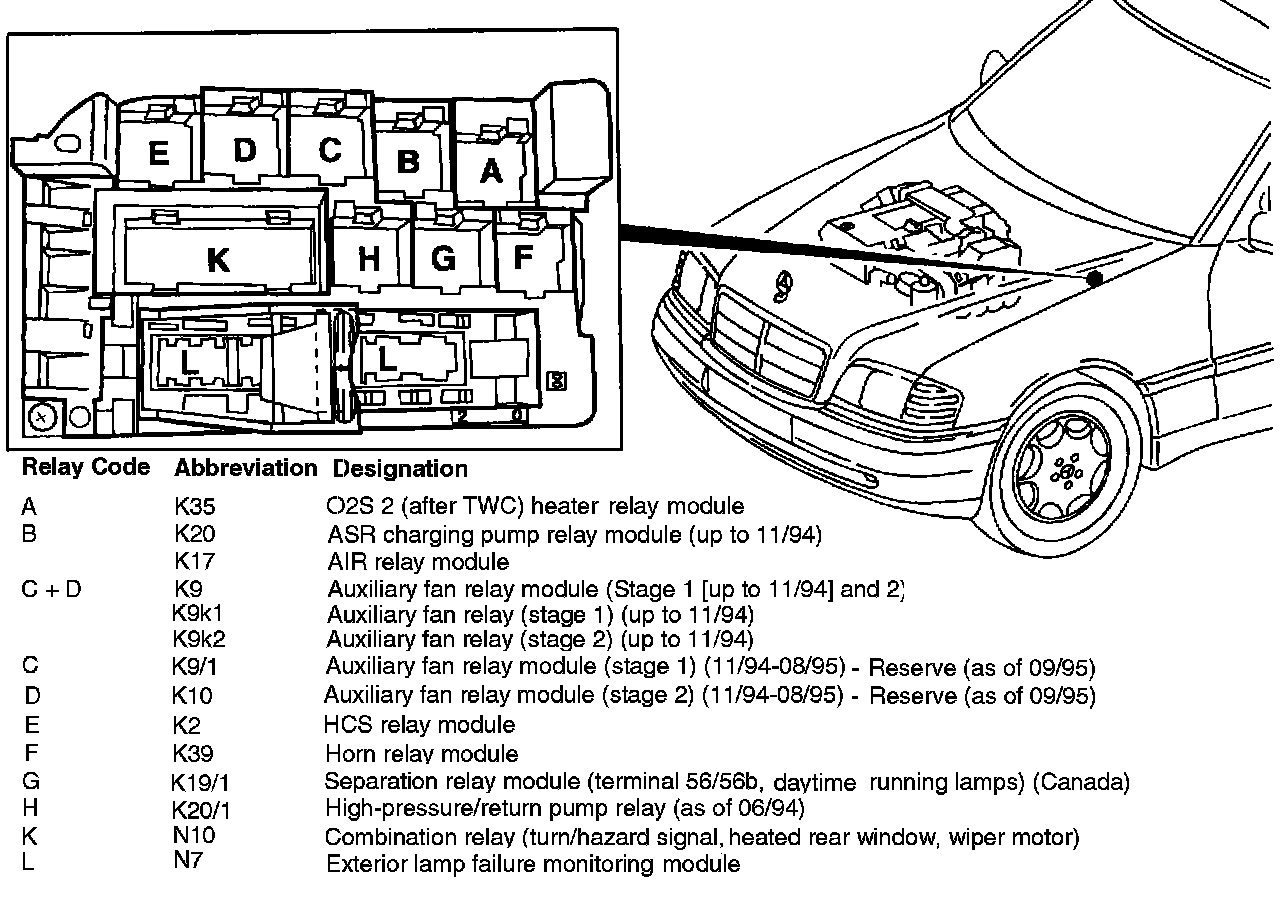 E D C B A
K H G F
L L

| Relay Code | Abbreviation | Designation |
|---|---|---|
| A | K35 | O2S 2 (after TWC) heater relay module |
| B | K20 | ASR charging pump relay module (up to 11/94) |
| | K17 | AIR relay module |
| C + D | K9 | Auxiliary fan relay module (Stage 1 [up to 11/94] and 2) |
| | K9k1 | Auxiliary fan relay (stage 1) (up to 11/94) |
| | K9k2 | Auxiliary fan relay (stage 2) (up to 11/94) |
| C | K9/1 | Auxiliary fan relay module (stage 1) (11/94-08/95) - Reserve (as of 09/95) |
| D | K10 | Auxiliary fan relay module (stage 2) (11/94-08/95) - Reserve (as of 09/95) |
| E | K2 | HCS relay module |
| F | K39 | Horn relay module |
| G | K19/1 | Separation relay module (terminal 56/56b, daytime running lamps) (Canada) |
| H | K20/1 | High-pressure/return pump relay (as of 06/94) |
| K | N10 | Combination relay (turn/hazard signal, heated rear window, wiper motor) |
| L | N7 | Exterior lamp failure monitoring module |