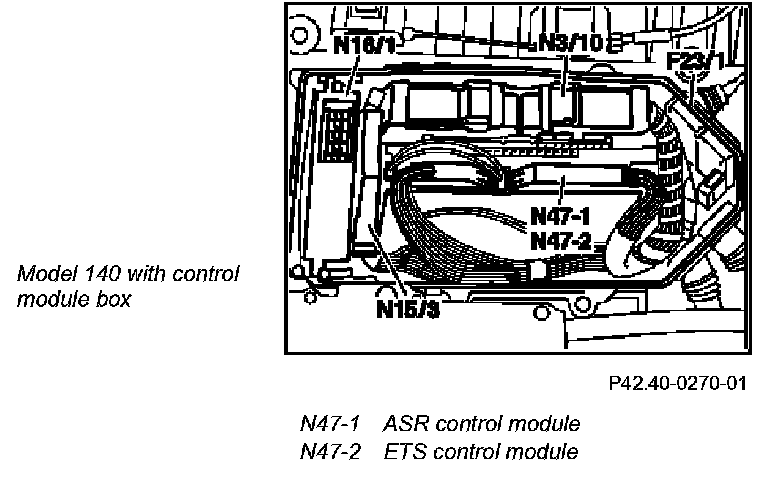 Model 140 with control module box

N16/1
N3/10
F23/1
N47-1
N47-2
N15/3

P42.40-0270-01

N47-1 ASR control module
N47-2 ETS control module