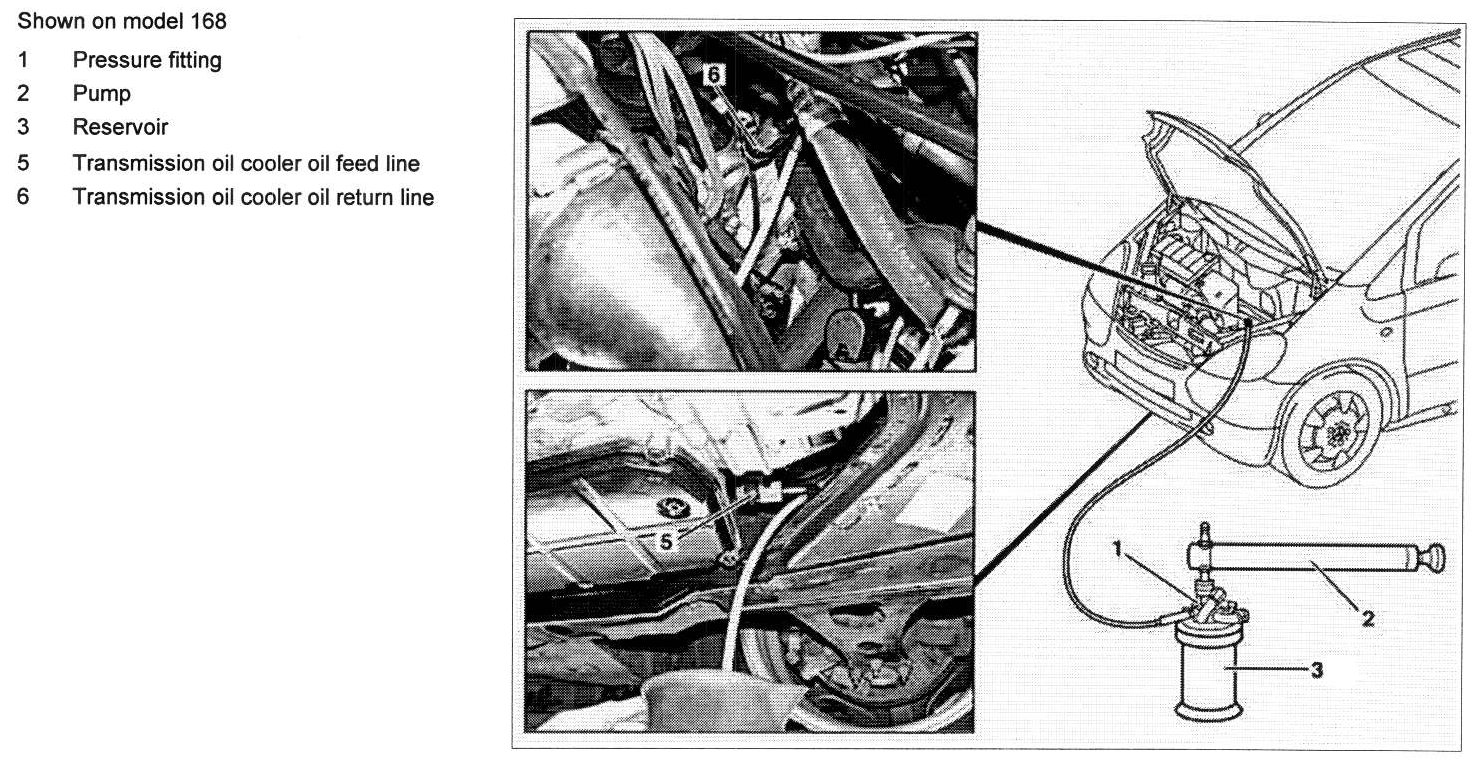 Shown on model 168

1 Pressure fitting
2 Pump
3 Reservoir
5 Transmission oil cooler oil feed line
6 Transmission oil cooler oil return line

6

5

1

2

3