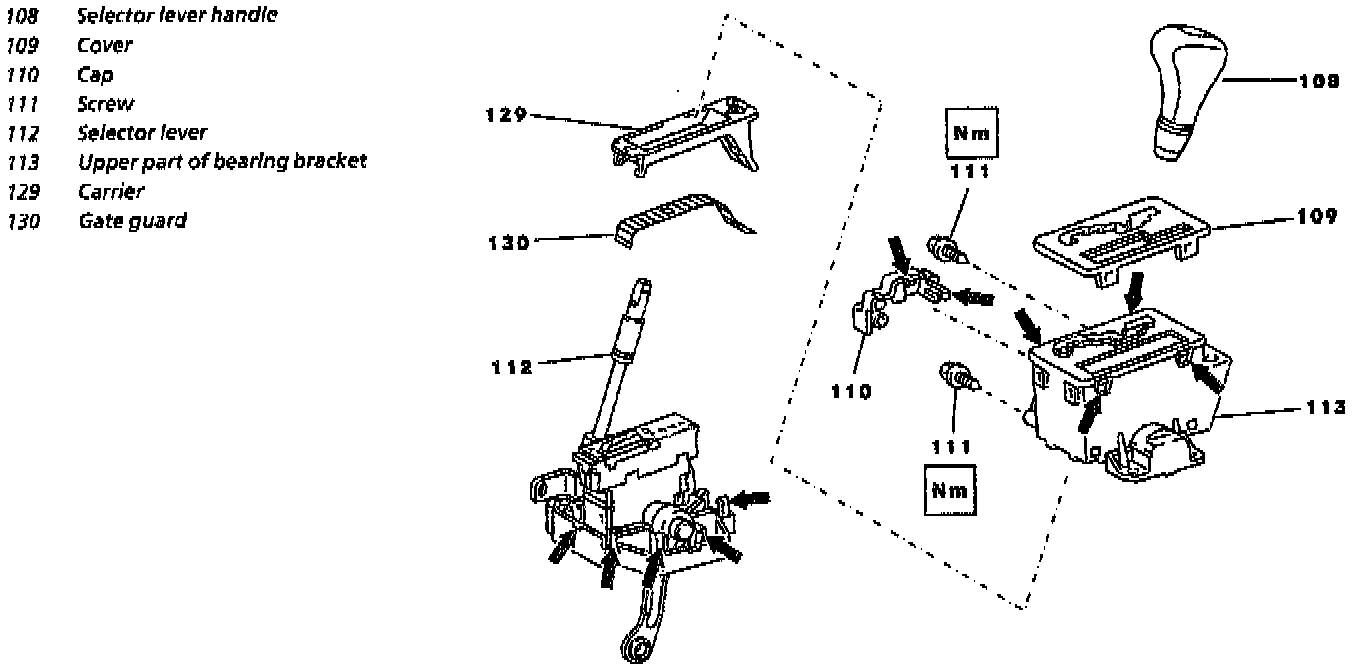 108 Selector lever handle
109 Cover
110 Cap
111 Screw
112 Selector lever
113 Upper part of bearing bracket
129 Carrier
130 Gate guard

129
130
112
Nm
111
110
111
Nm
108
109
113