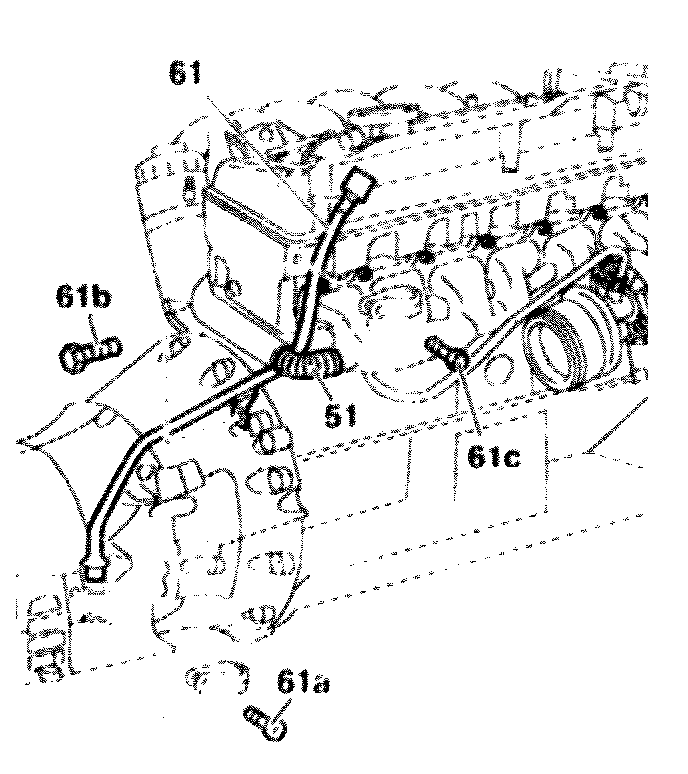 61
61b
51
61c
61a