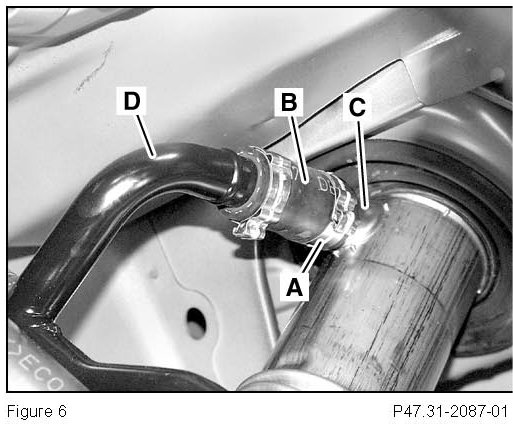 D
B
C
A
Figure 6
P47.31-2087-01