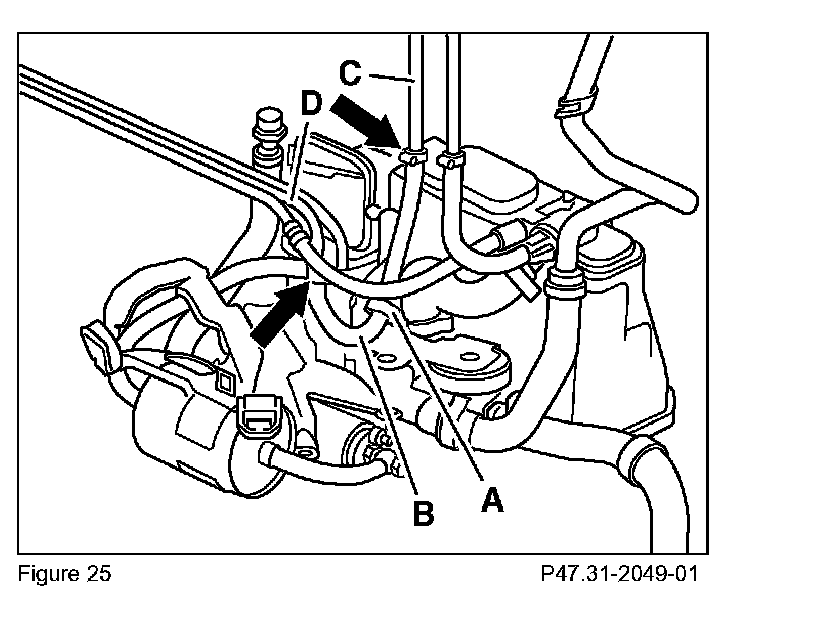 C
D
B
A

Figure 25

P47.31-2049-01