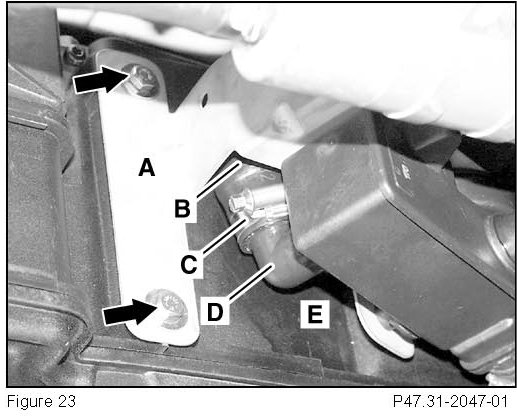 A
B
C
D
E

Figure 23

P47.31-2047-01