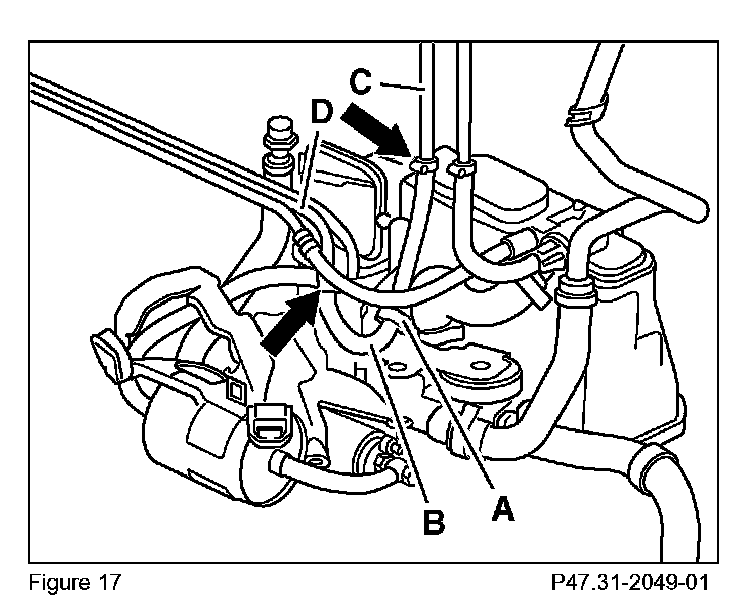 C
D
B
A
Figure 17
P47.31-2049-01