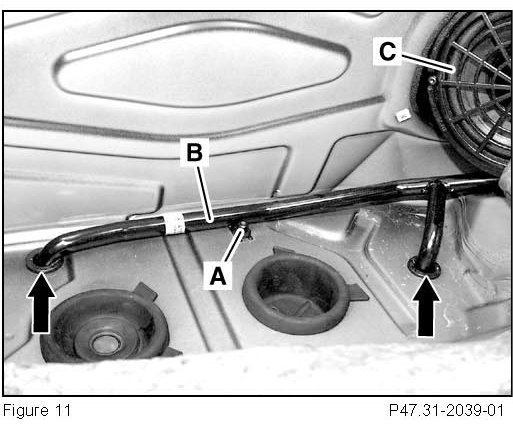 C

B

A

Figure 11

P47.31-2039-01