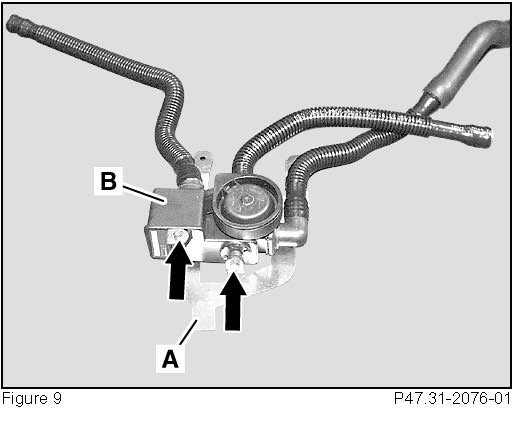 B

A

Figure 9

P47.31-2076-01