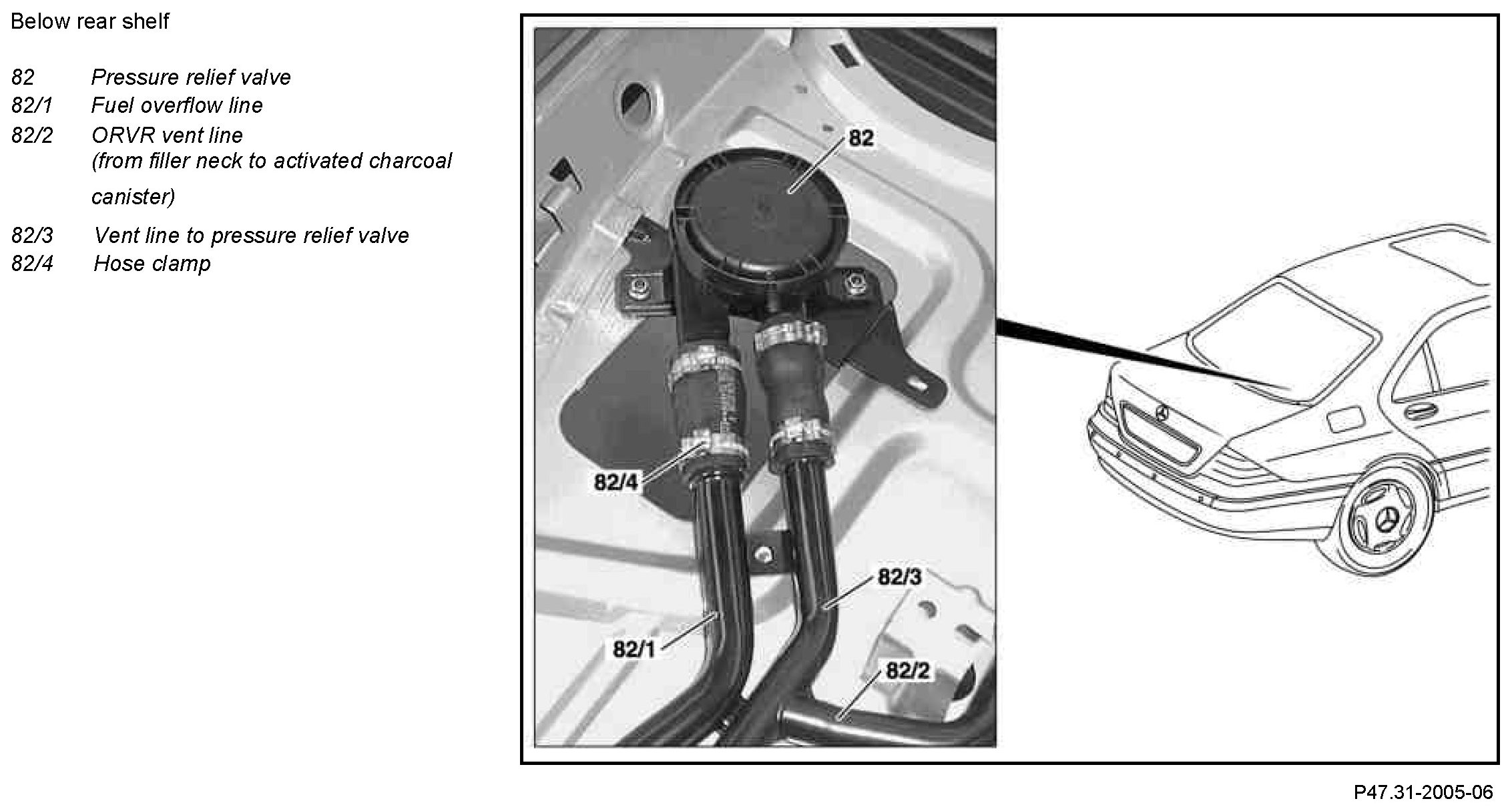 Below rear shelf

82 Pressure relief valve
82/1 Fuel overflow line
82/2 ORVR vent line (from filler neck to activated charcoal canister)
82/3 Vent line to pressure relief valve
82/4 Hose clamp

82
82/4
82/3
82/1
82/2

P47.31-2005-06