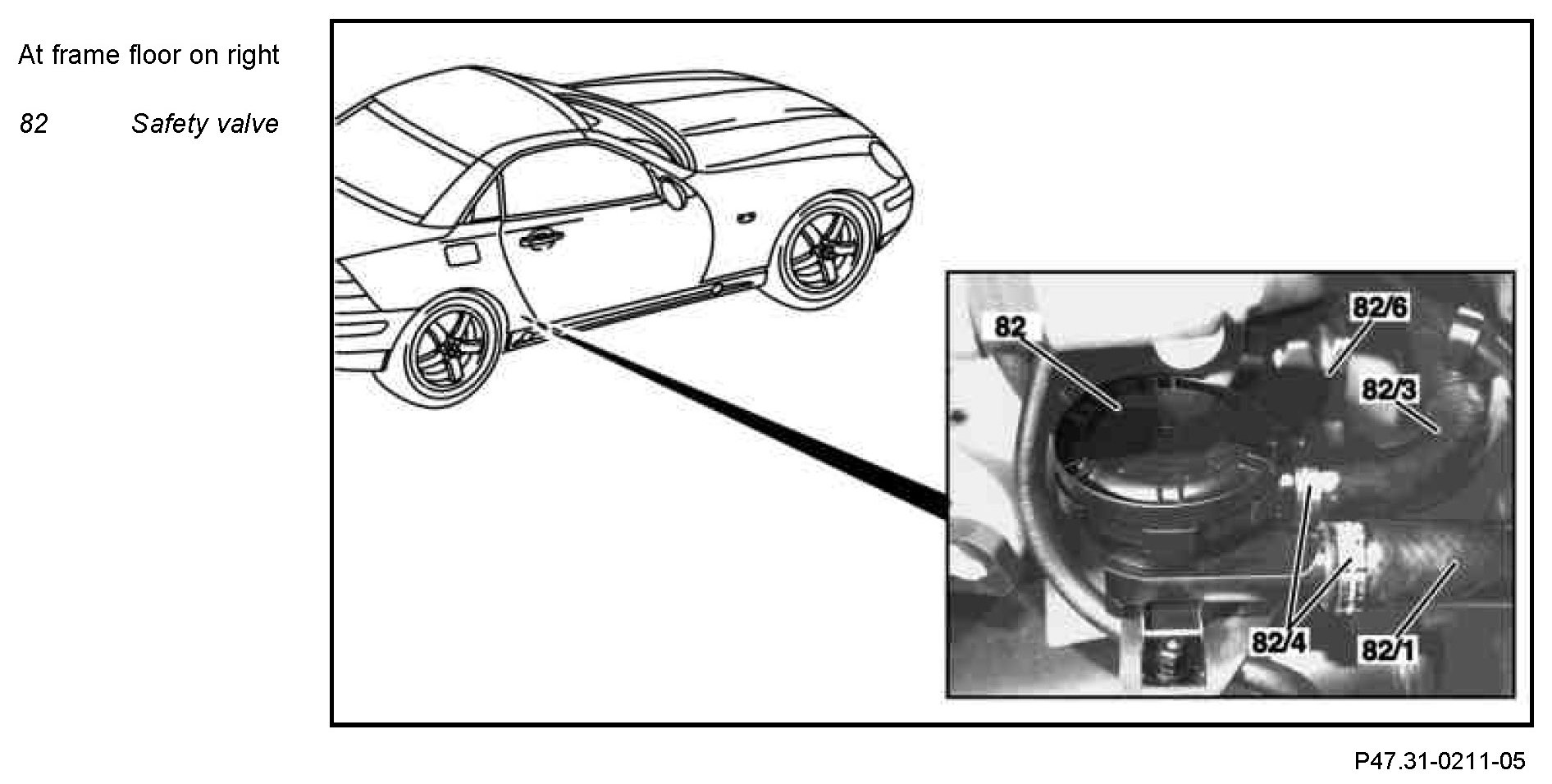 At frame floor on right

82 Safety valve

82
82/6
82/3
82/4
82/1

P47.31-0211-05