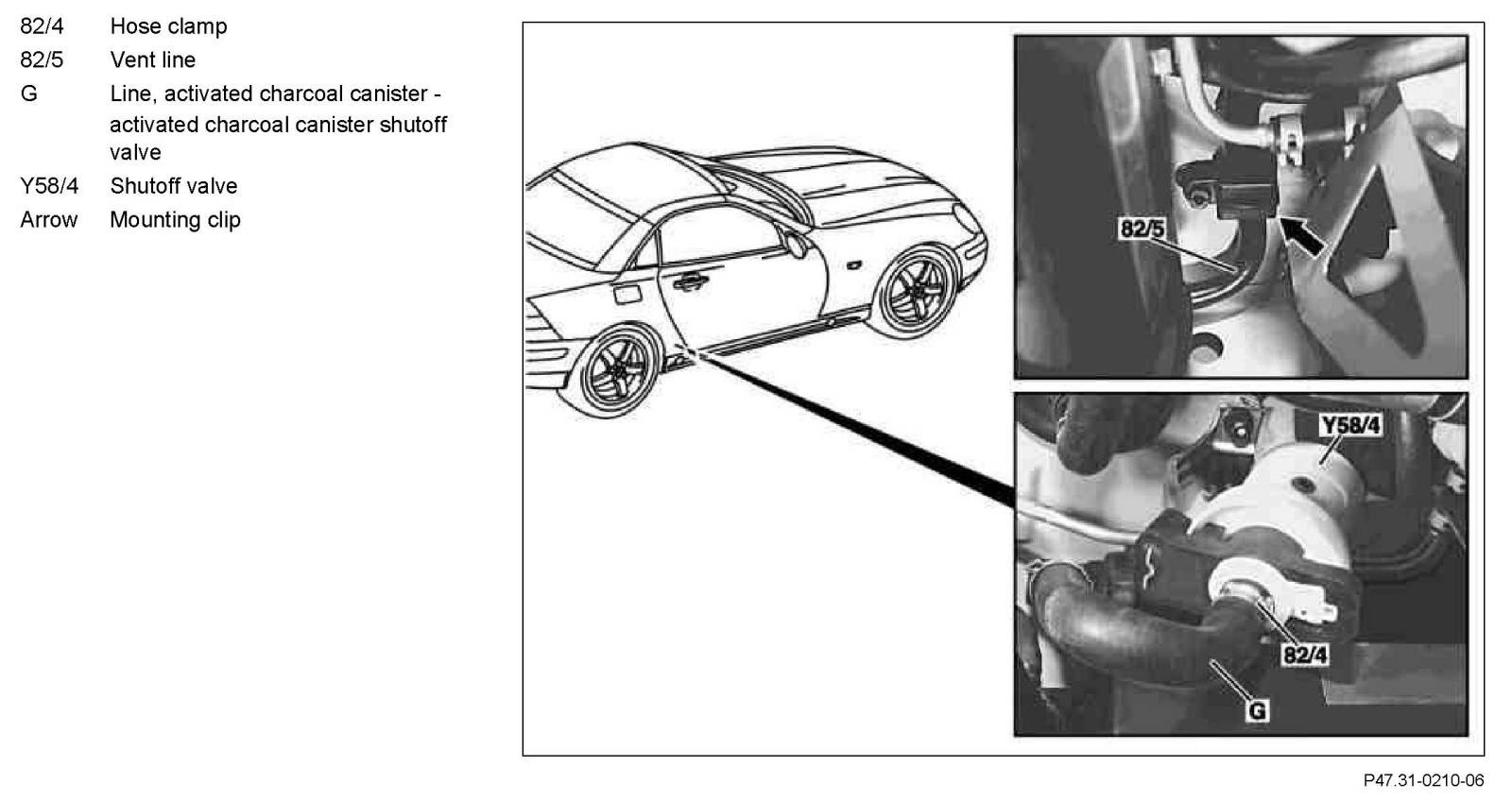 82/4 Hose clamp
82/5 Vent line
G Line, activated charcoal canister - activated charcoal canister shutoff valve
Y58/4 Shutoff valve
Arrow Mounting clip

82/5

Y58/4

82/4

G

P47.31-0210-06