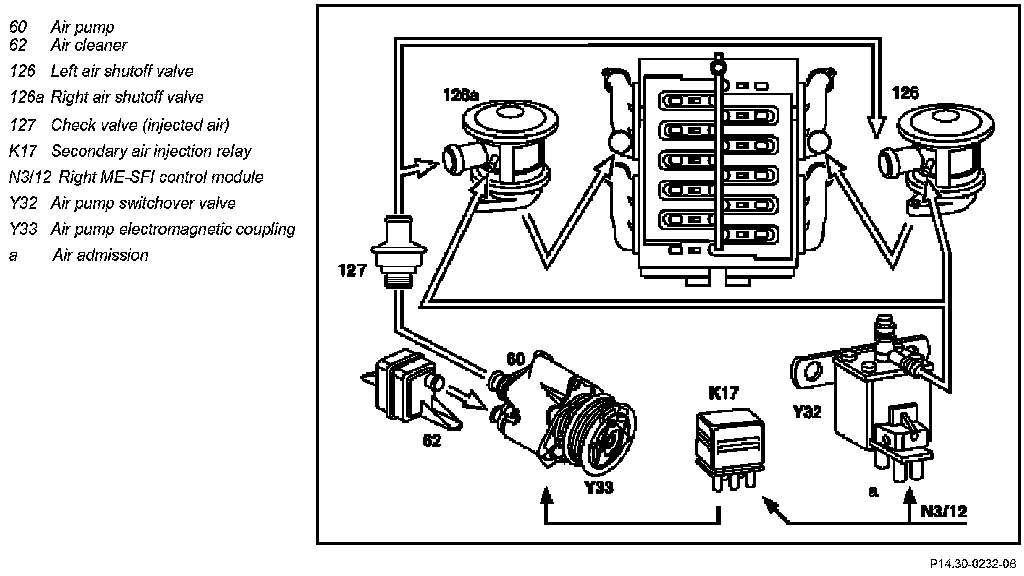 60 Air pump
62 Air cleaner
126 Left air shutoff valve
126a Right air shutoff valve
127 Check valve (injected air)
K17 Secondary air injection relay
N3/12 Right ME-SFI control module
Y32 Air pump switchover valve
Y33 Air pump electromagnetic coupling
a Air admission

126a
126
127
60
62
Y33
K17
Y32
a
N3/12

P14.30-0232-06