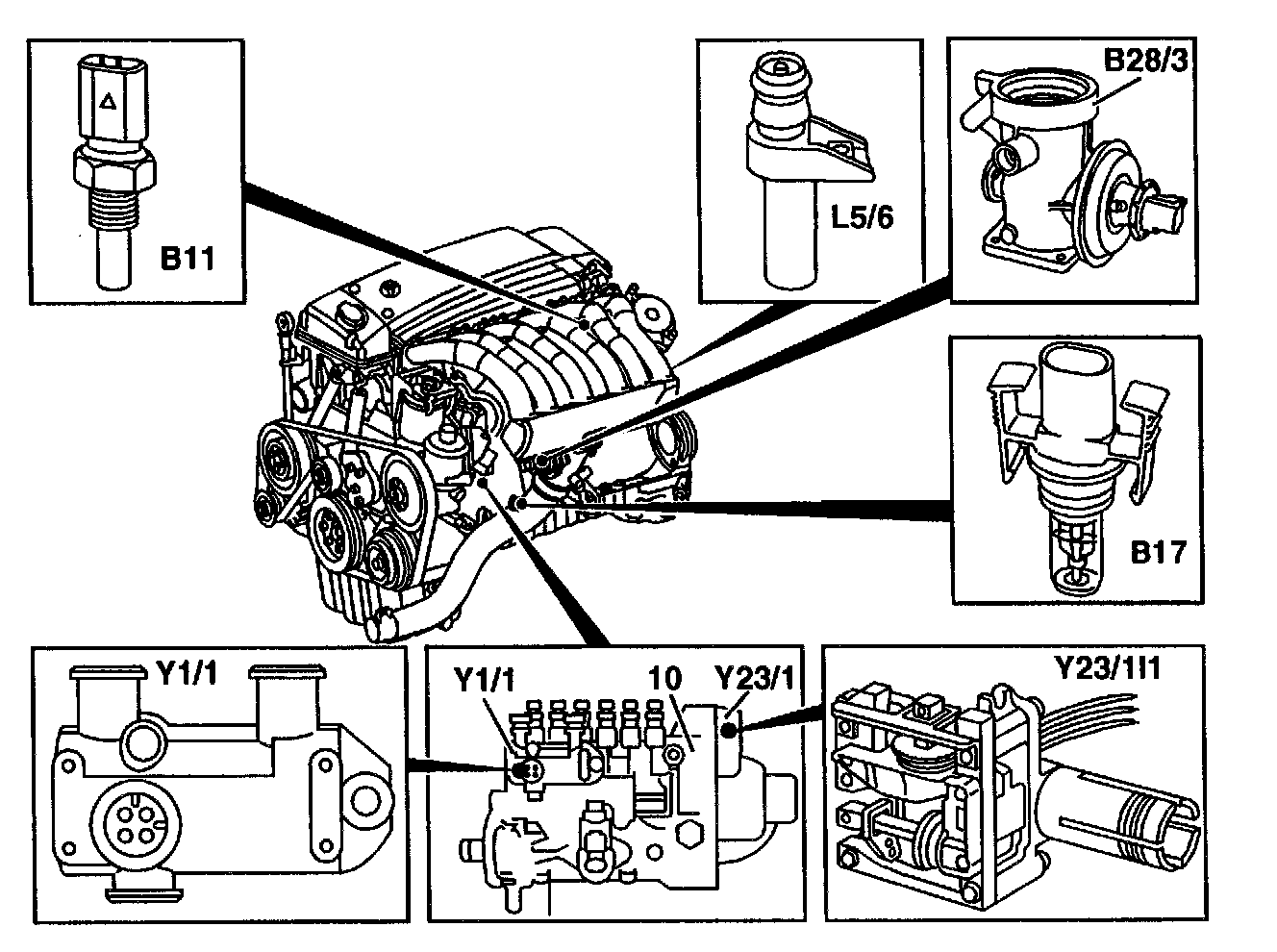 B11

L5/6

B28/3

B17

Y1/1

Y1/1

10

Y23/1

Y23/1l1