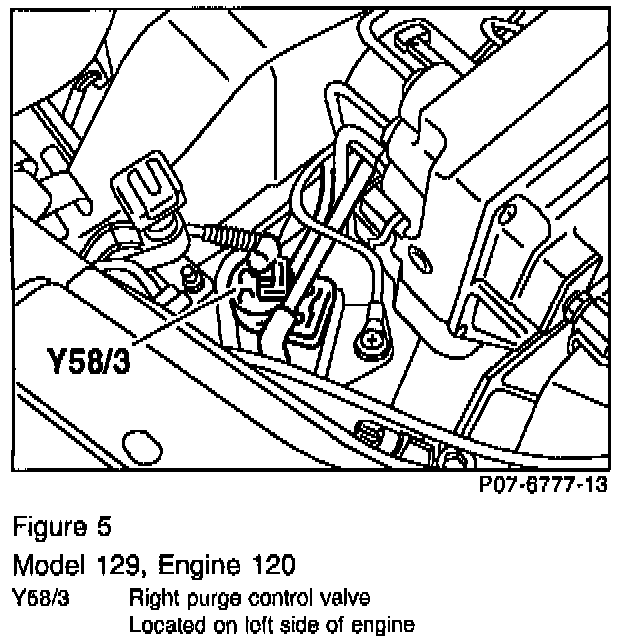 Y58/3

P07-6777-13

Figure 5

Model 129, Engine 120

Y58/3 Right purge control valve
Located on left side of engine