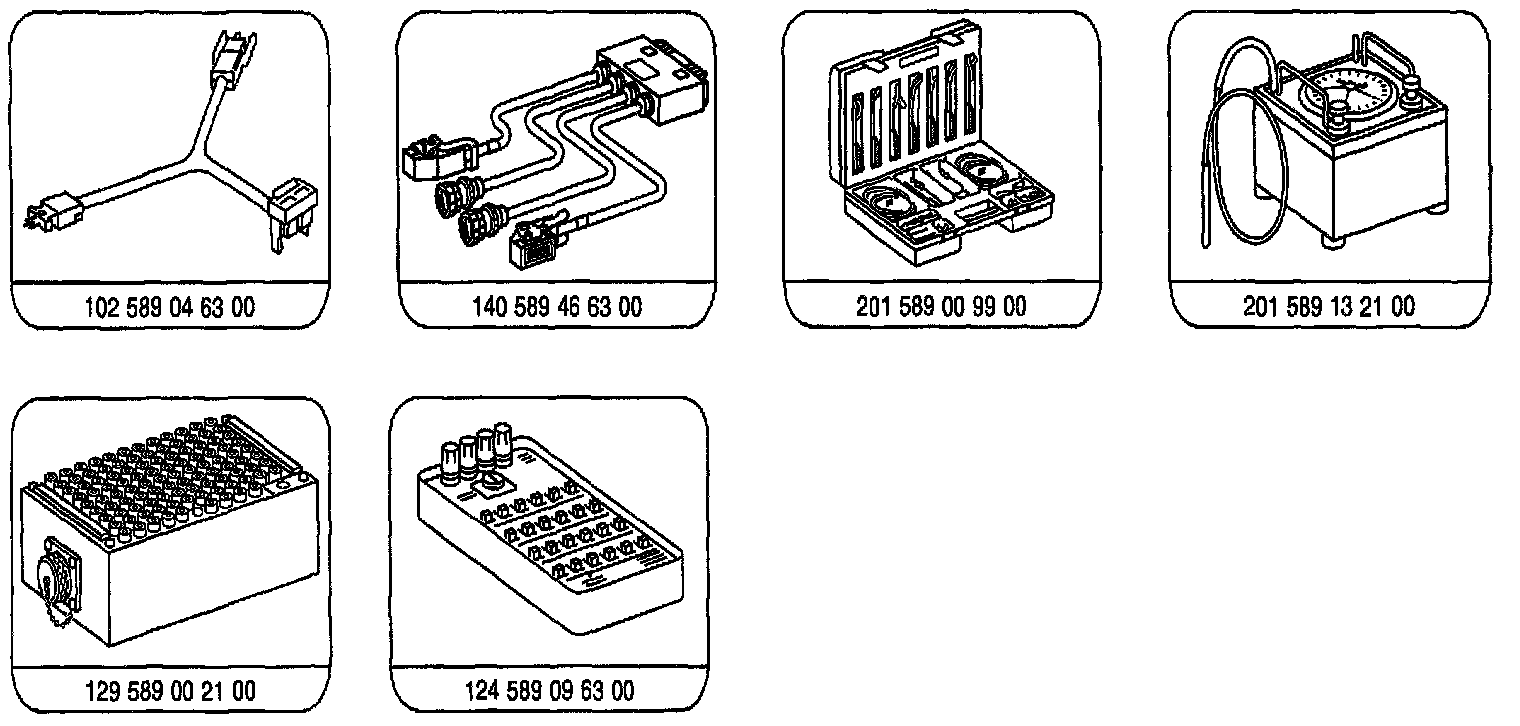 102 589 04 63 00

140 589 46 63 00

201 589 00 99 00

201 589 13 21 00

129 589 00 21 00

124 589 09 63 00